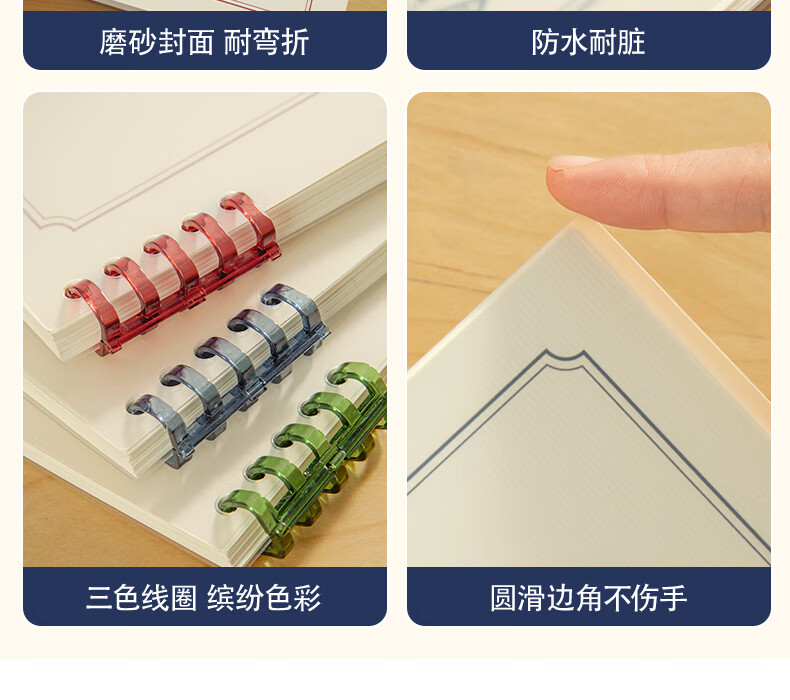 磨砂封面 耐弯折

防水耐脏

三色线圈 缤纷色彩

圆滑边角不伤手