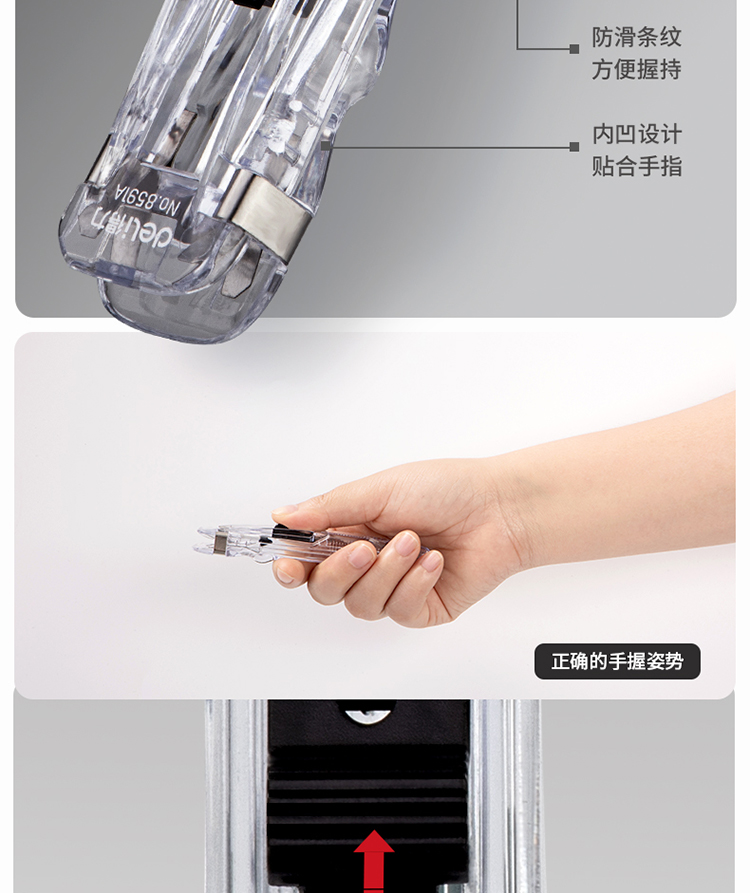 防滑条纹
方便握持

内凹设计
贴合手指

deli得力
NO.8591A

正确的手握姿势