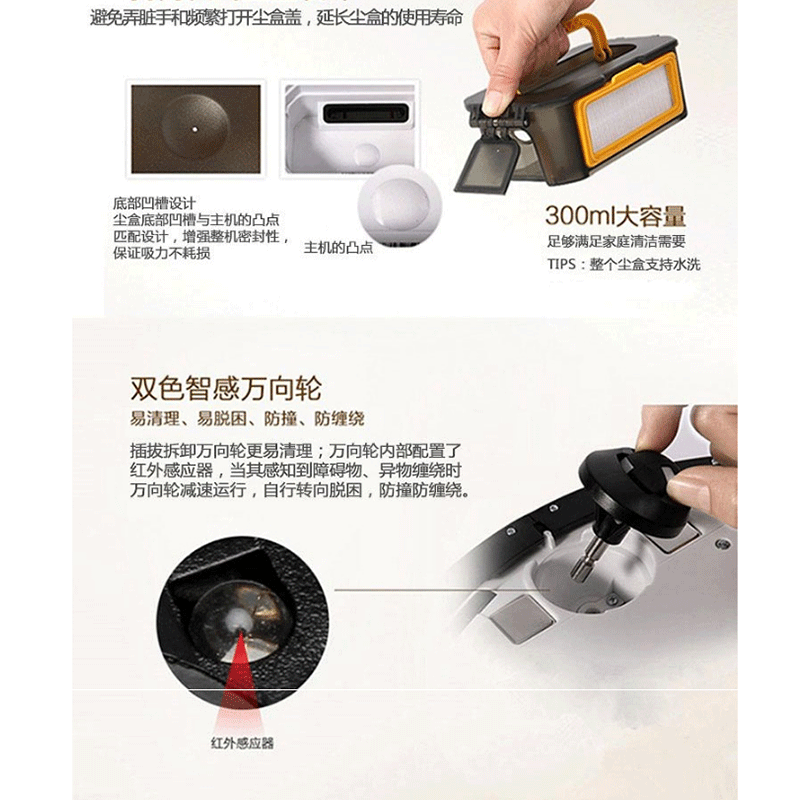 避免弄脏手和频繁打开尘盒盖，延长尘盒的使用寿命

底部凹槽设计
尘盒底部凹槽与主机的凸点匹配设计，增强整机密封性，保证吸力不耗损

主机的凸点

300ml大容量
足够满足家庭清洁需要
TIPS：整个尘盒支持水洗

双色智感万向轮
易清理、易脱困、防撞、防缠绕

插拔拆卸万向轮更易清理；万向轮内部配置了红外感应器，当其感知到障碍物、异物缠绕时万向轮减速运行，自行转向脱困，防撞防缠绕。

红外感应器