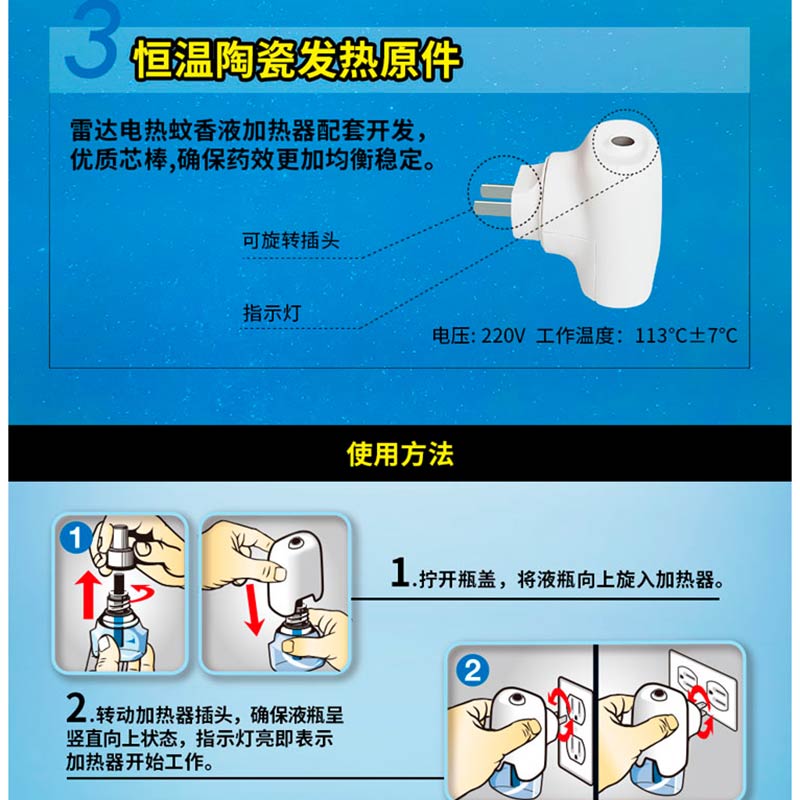 3 恒温陶瓷发热原件

雷达电热蚊香液加热器配套开发，优质芯棒,确保药效更加均衡稳定。

可旋转插头

指示灯

电压: 220V 工作温度：113°C±7°C

使用方法

1

1.拧开瓶盖，将液瓶向上旋入加热器。

2

2.转动加热器插头，确保液瓶呈竖直向上状态，指示灯亮即表示加热器开始工作。