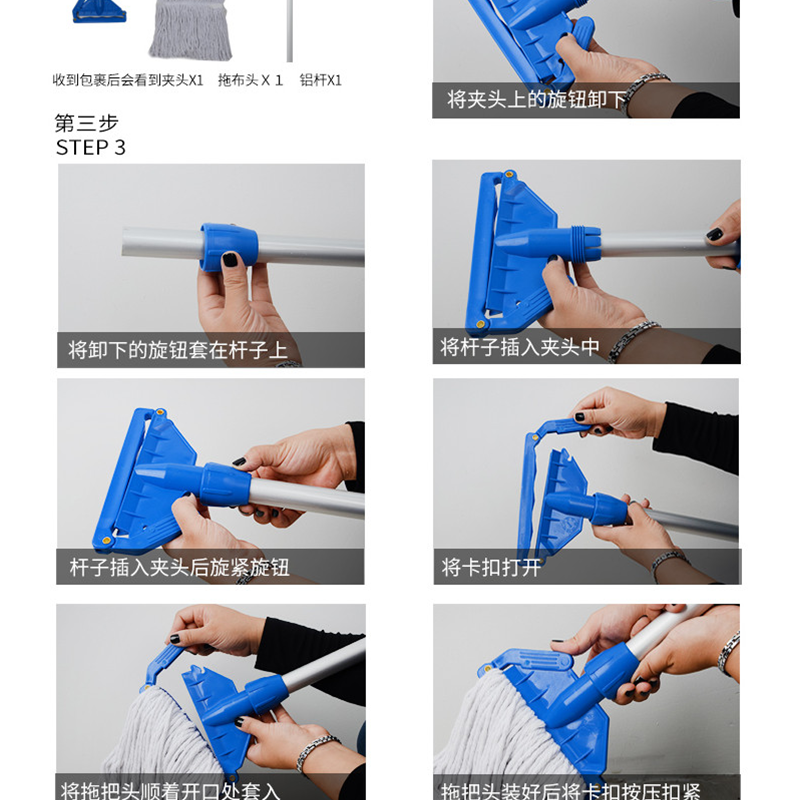 收到包裹后会看到夹头X1 拖布头 X 1 铝杆X1

将夹头上的旋钮卸下

第三步
STEP 3

将卸下的旋钮套在杆子上

将杆子插入夹头中

杆子插入夹头后旋紧旋钮

将卡扣打开

将拖把头顺着开口处套入

拖把头装好后将卡扣按压扣紧