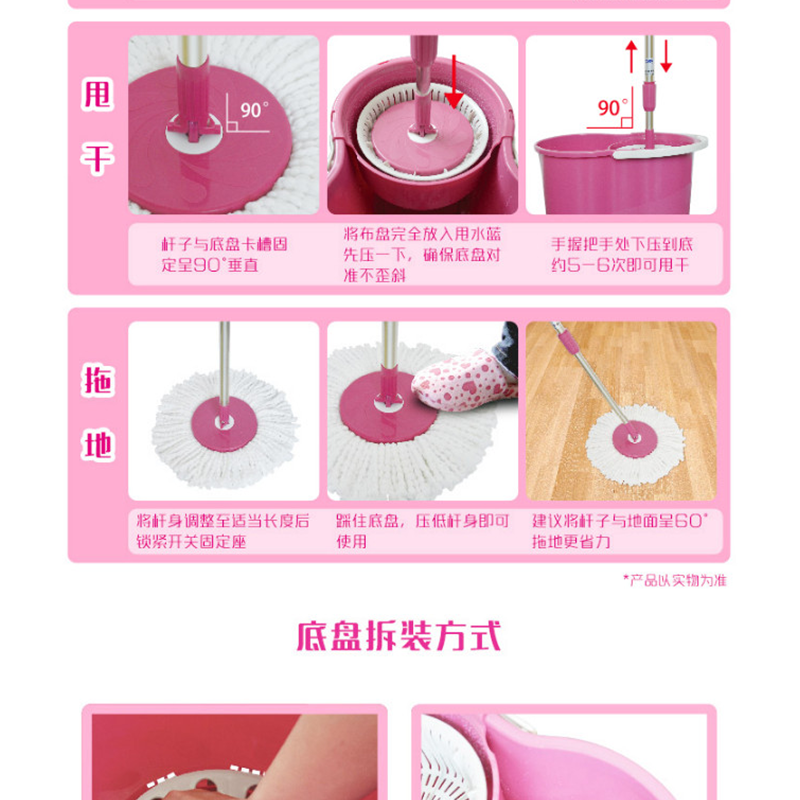 甩干

90°

90°

杆子与底盘卡槽固定呈90°垂直

将布盘完全放入甩水蓝先压一下，确保底盘对准不歪斜

手握把手处下压到底约5－6次即可甩干

拖地

将杆身调整至适当长度后锁紧开关固定座

踩住底盘，压低杆身即可使用

建议将杆子与地面呈60°拖地更省力

*产品以实物为准

底盘拆装方式