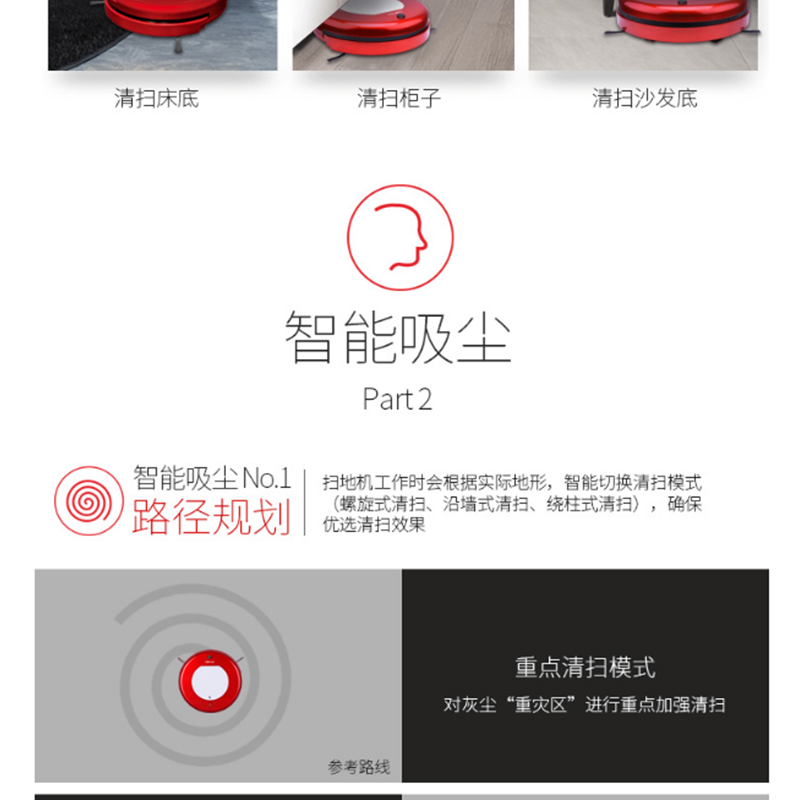 清扫床底

清扫柜子

清扫沙发底

智能吸尘

Part 2

智能吸尘 No.1

路径规划

扫地机工作时会根据实际地形，智能切换清扫模式（螺旋式清扫、沿墙式清扫、绕柱式清扫），确保优选清扫效果

参考路线

重点清扫模式

对灰尘“重灾区”进行重点加强清扫