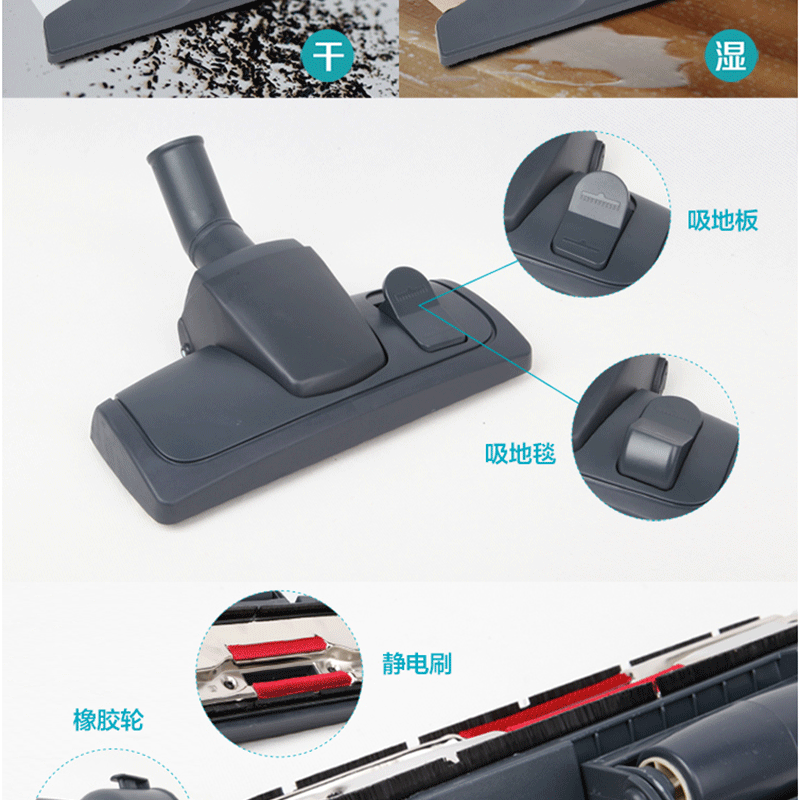 干

湿

吸地板

吸地毯

静电刷

橡胶轮