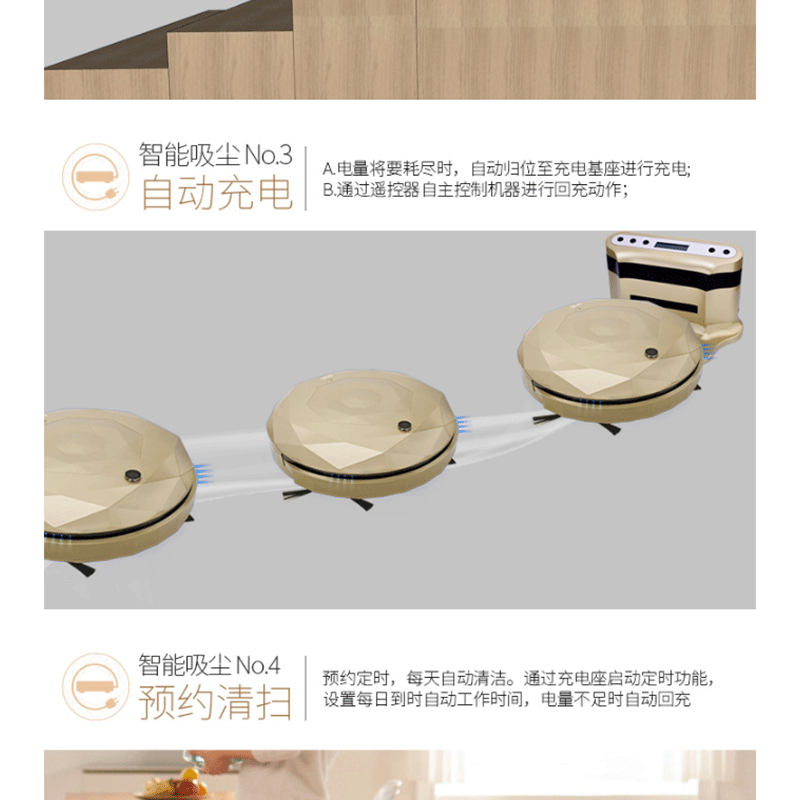 智能吸尘 No.3
自动充电

A.电量将要耗尽时，自动归位至充电基座进行充电;
B.通过遥控器自主控制机器进行回充动作;

智能吸尘 No.4
预约清扫

预约定时，每天自动清洁。通过充电座启动定时功能，设置每日到时自动工作时间，电量不足时自动回充