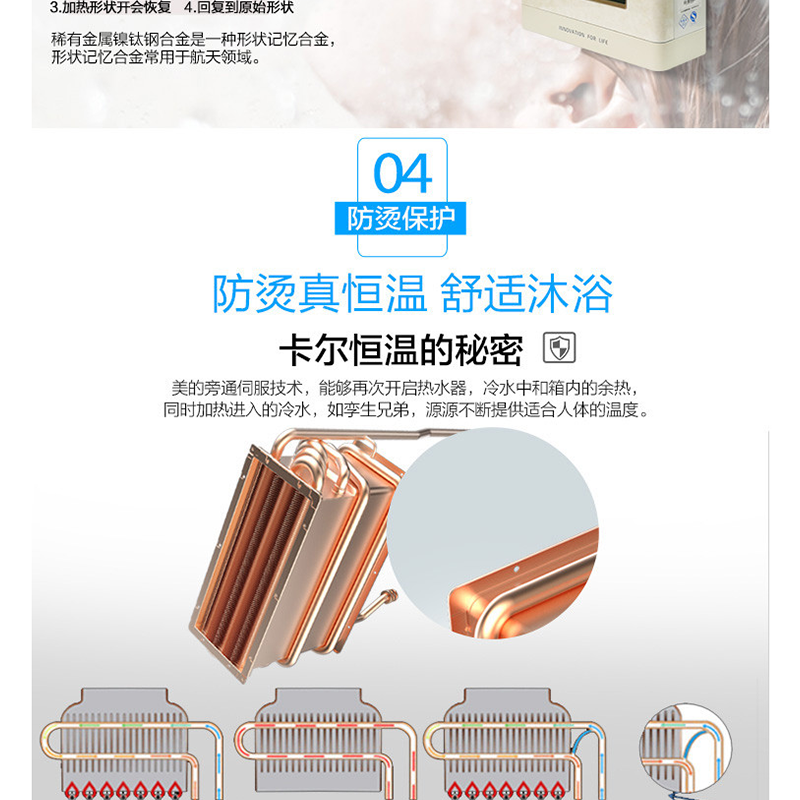 3.加热形状开会恢复　4.回复到原始形状

稀有金属镍钛钢合金是一种形状记忆合金，形状记忆合金常用于航天领域。

INNOVATION FOR LIFE

04
防烫保护

防烫真恒温 舒适沐浴

卡尔恒温的秘密

美的旁通伺服技术，能够再次开启热水器，冷水中和箱内的余热，同时加热进入的冷水，如孪生兄弟，源源不断提供适合人体的温度。