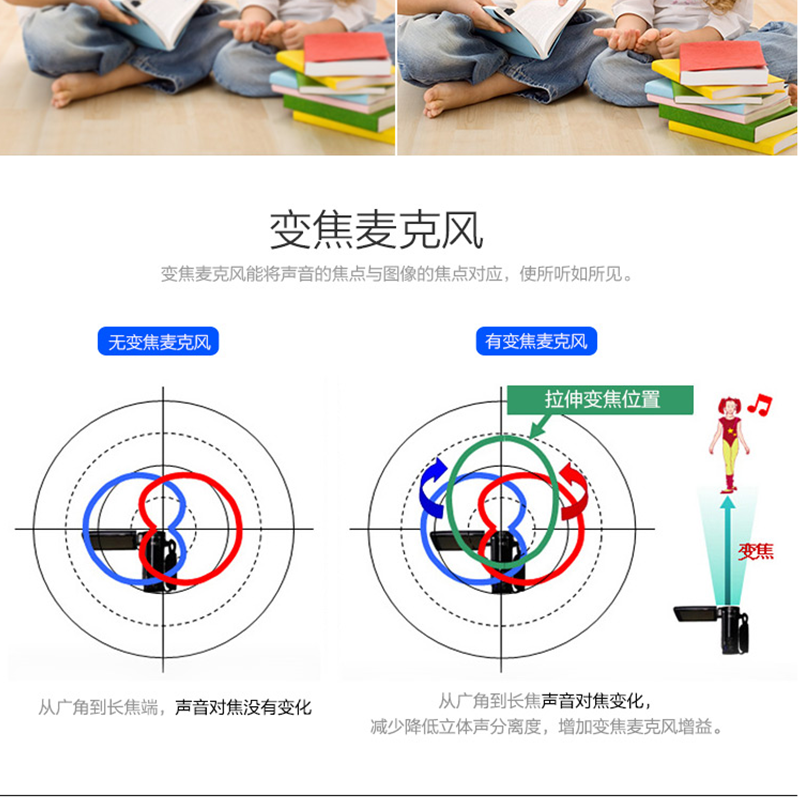 变焦麦克风

变焦麦克风能将声音的焦点与图像的焦点对应，使所听如所见。

无变焦麦克风

有变焦麦克风

拉伸变焦位置

变焦

从广角到长焦端，声音对焦没有变化

从广角到长焦声音对焦变化，
减少降低立体声分离度，增加变焦麦克风增益。