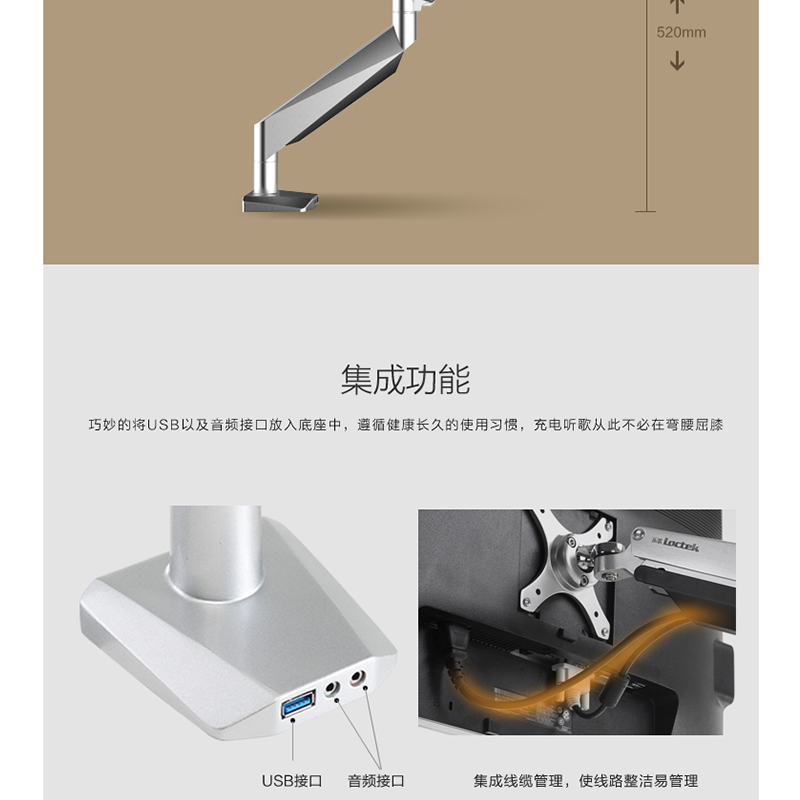 520mm

集成功能

巧妙的将USB以及音频接口放入底座中，遵循健康长久的使用习惯，充电听歌从此不必在弯腰屈膝

Loctek

USB接口 音频接口

集成线缆管理，使线路整洁易管理