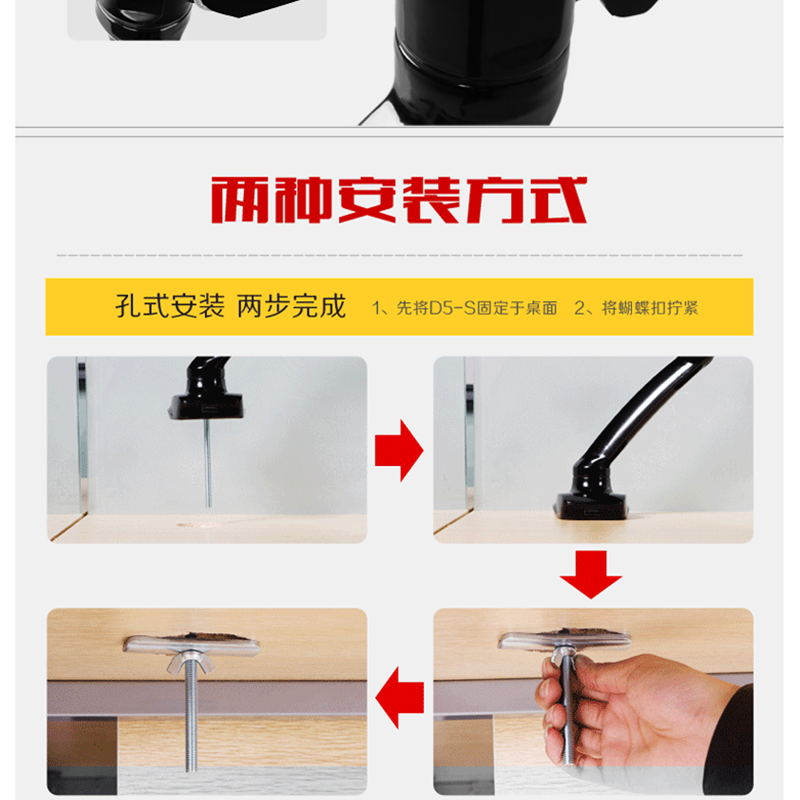 两种安装方式

孔式安装 两步完成 1、先将D5-S固定于桌面 2、将蝴蝶扣拧紧