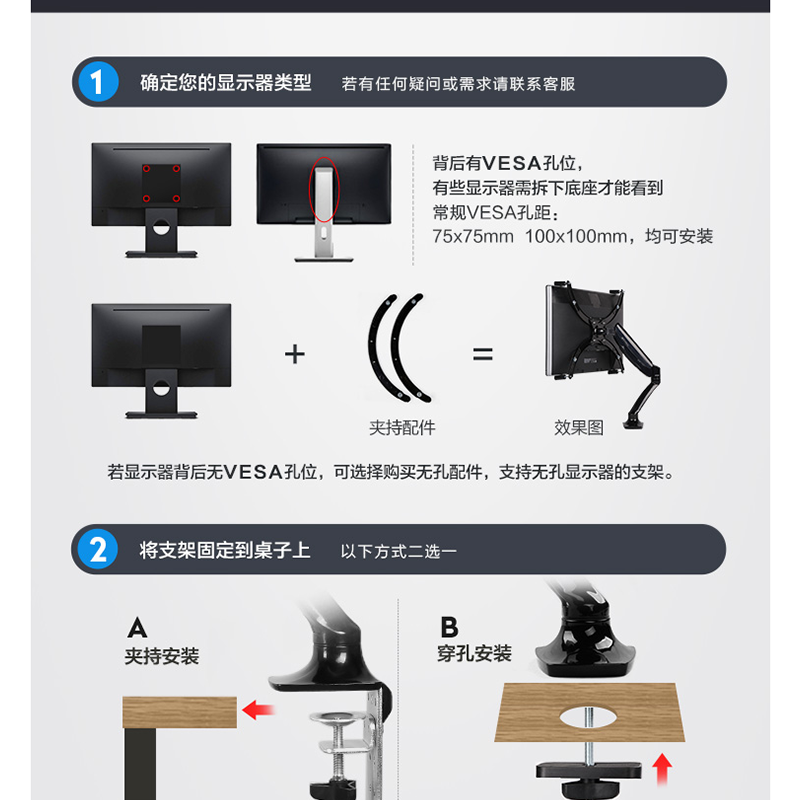 1 确定您的显示器类型 若有任何疑问或需求请联系客服

背后有VESA孔位，
有些显示器需拆下底座才能看到
常规VESA孔距：
75x75mm 100x100mm，均可安装

+ = 

夹持配件 效果图

若显示器背后无VESA孔位，可选择购买无孔配件，支持无孔显示器的支架。

2 将支架固定到桌子上 以下方式二选一

A
夹持安装

B
穿孔安装