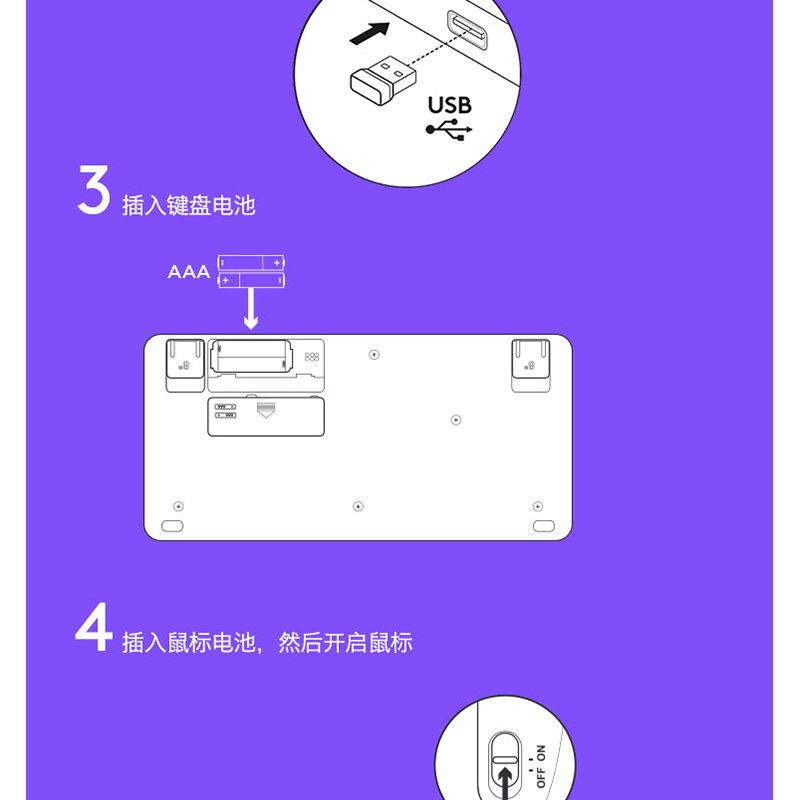 USB

3 插入键盘电池

AAA

4 插入鼠标电池，然后开启鼠标

OFF ON