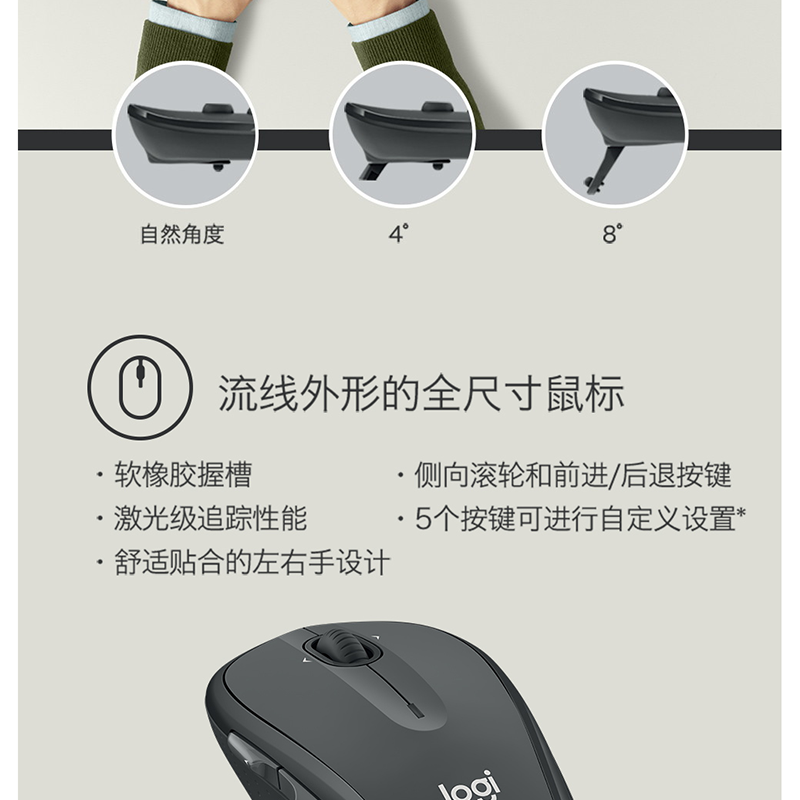 自然角度

4°

8°

流线外形的全尺寸鼠标

· 软橡胶握槽

· 激光级追踪性能

· 舒适贴合的左右手设计

· 侧向滚轮和前进/后退按键

· 5个按键可进行自定义设置*

logi