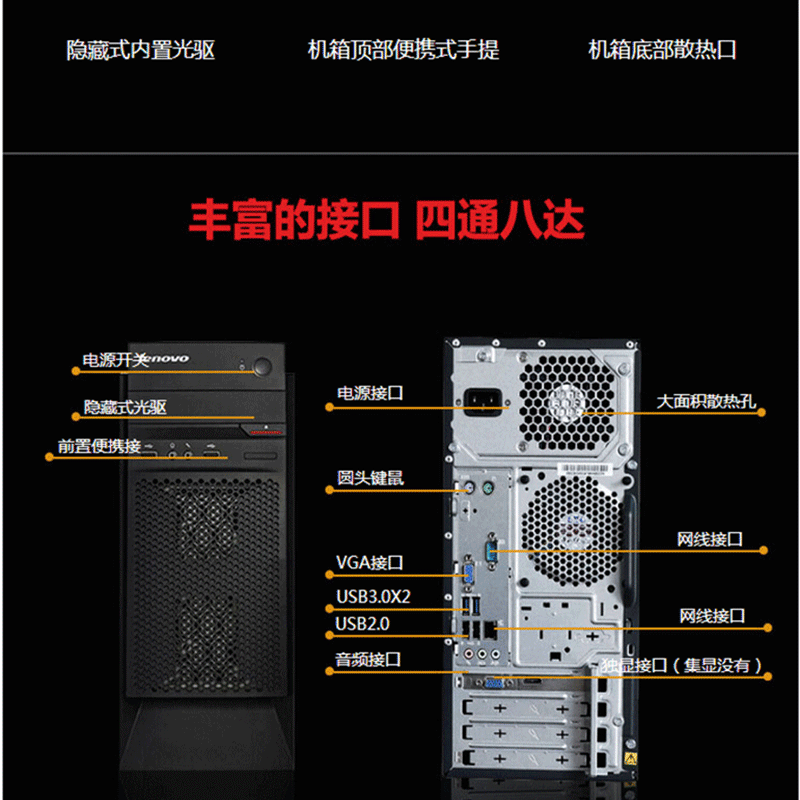 隐藏式内置光驱

机箱顶部便携式手提

机箱底部散热口

丰富的接口 四通八达

电源开关

lenovo

隐藏式光驱

前置便携接

电源接口

圆头键鼠

VGA接口

USB3.0X2

USB2.0

音频接口

大面积散热孔

网线接口

网线接口

独显接口（集显没有）