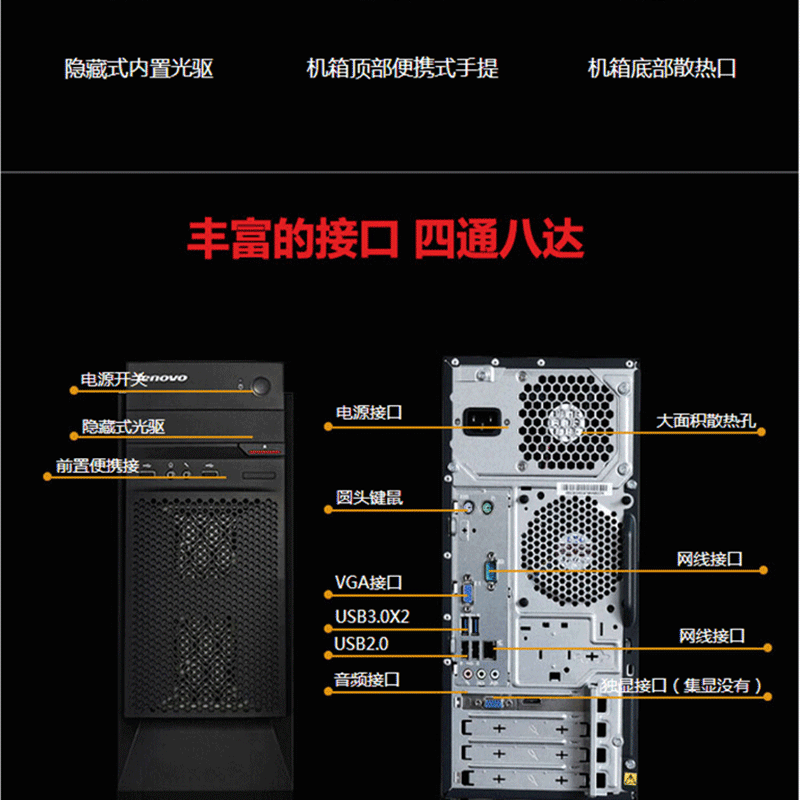 隐藏式内置光驱

机箱顶部便携式手提

机箱底部散热口

丰富的接口 四通八达

电源开关

lenovo

隐藏式光驱

前置便携接

电源接口

圆头键鼠

VGA接口

USB3.0X2

USB2.0

音频接口

大面积散热孔

网线接口

网线接口

独显接口（集显没有）