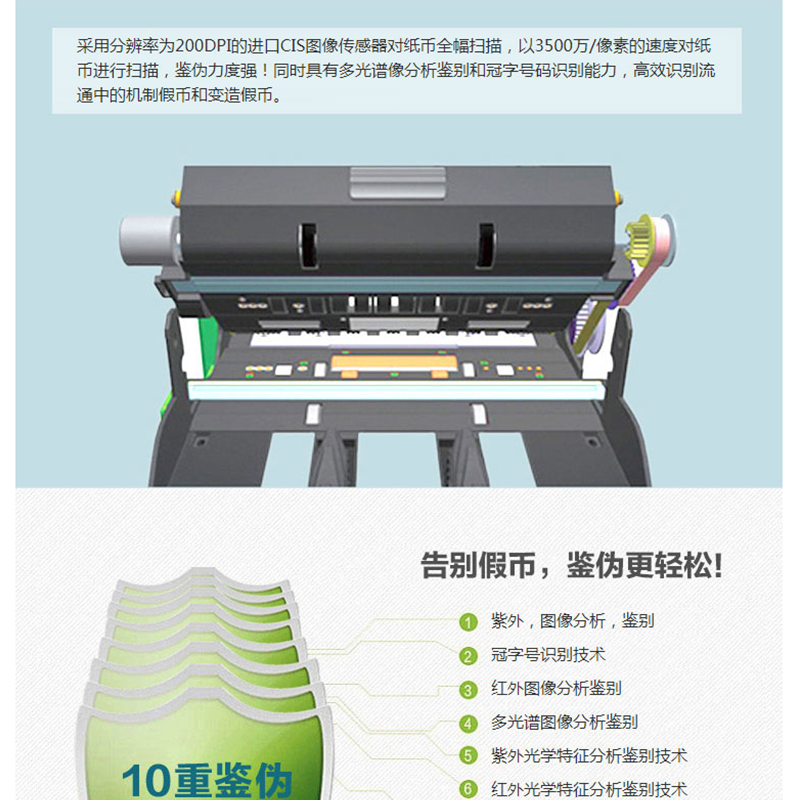 采用分辨率为200DPI的进口CIS图像传感器对纸币全幅扫描，以3500万/像素的速度对纸币进行扫描，鉴伪力度强！同时具有多光谱像分析鉴别和冠字号码识别能力，高效识别流通中的机制假币和变造假币。

告别假币，鉴伪更轻松！

1 紫外，图像分析，鉴别
2 冠字号识别技术
3 红外图像分析鉴别
4 多光谱图像分析鉴别
5 紫外光学特征分析鉴别技术
6 红外光学特征分析鉴别技术

10重鉴伪