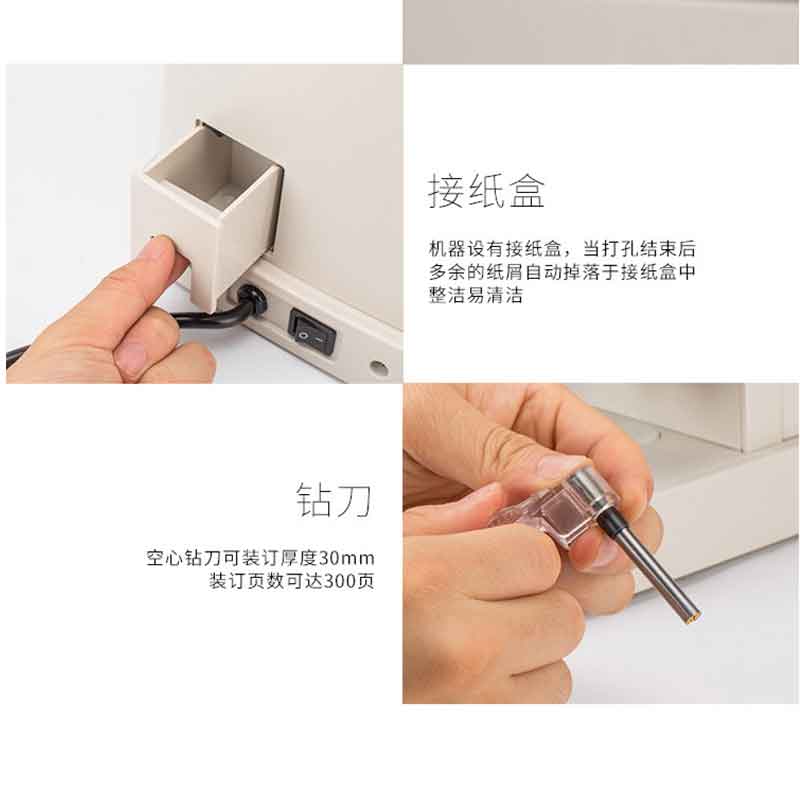 接纸盒

机器设有接纸盒，当打孔结束后
多余的纸屑自动掉落于接纸盒中
整洁易清洁

钻刀

空心钻刀可装订厚度30mm
装订页数可达300页