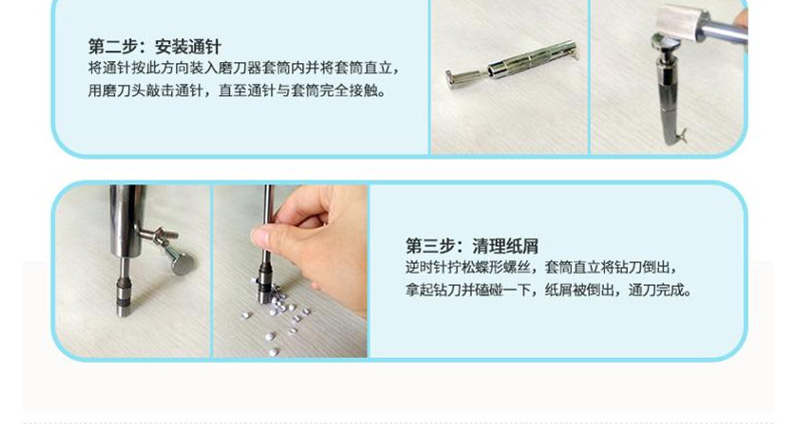 第二步：安装通针
将通针按此方向装入磨刀器套筒内并将套筒直立，用磨刀头敲击通针，直至通针与套筒完全接触。

第三步：清理纸屑
逆时针拧松蝶形螺丝，套筒直立将钻刀倒出，拿起钻刀并磕碰一下，纸屑被倒出，通刀完成。