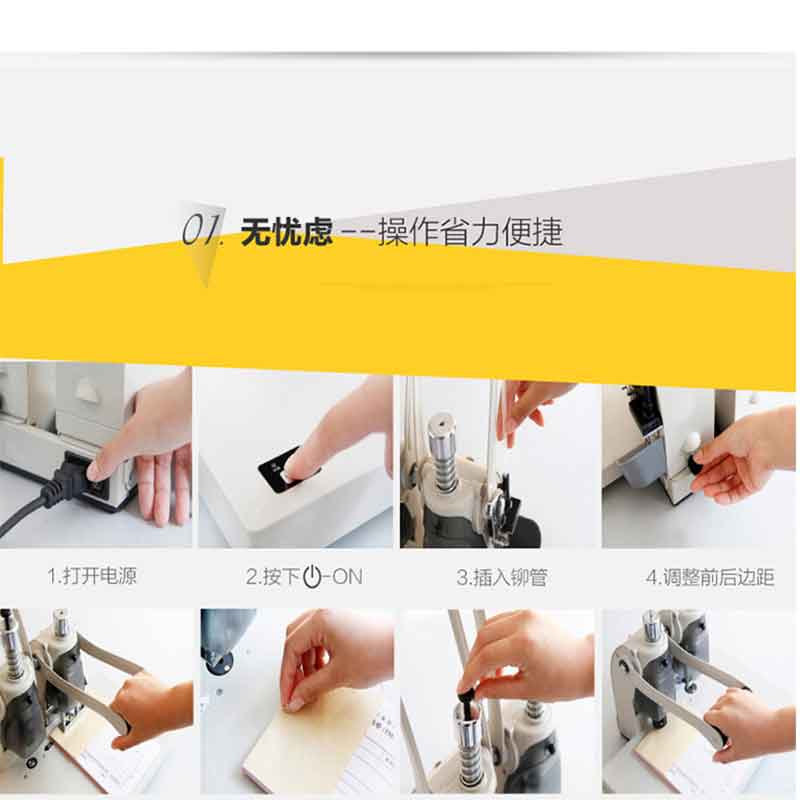 01. 无忧虑 --操作省力便捷

1.打开电源

2.按下⏻-ON

3.插入铆管

4.调整前后边距