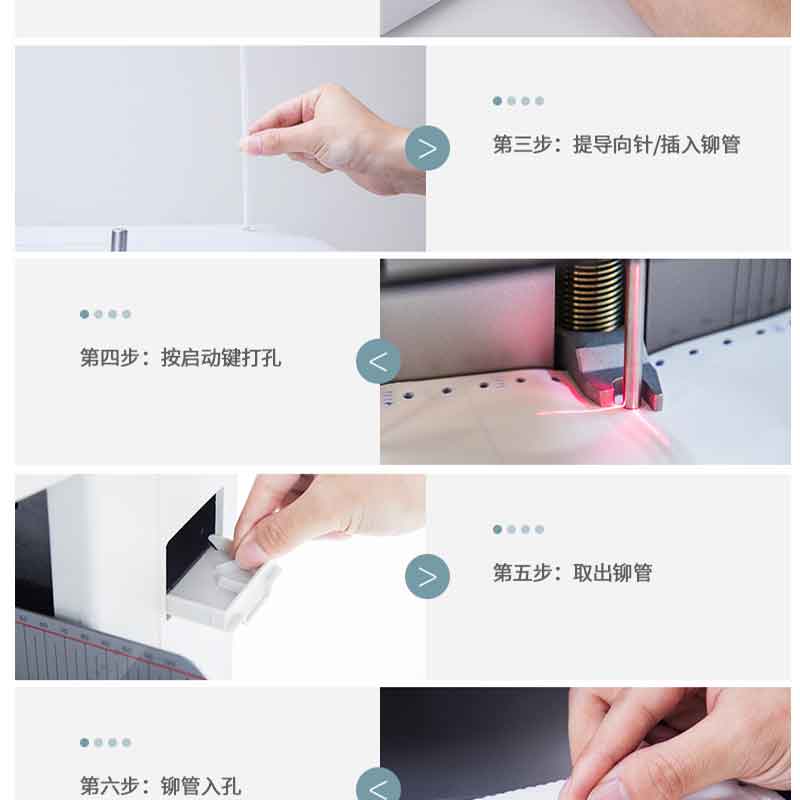 第三步：提导向针/插入铆管

第四步：按启动键打孔

第五步：取出铆管

第六步：铆管入孔