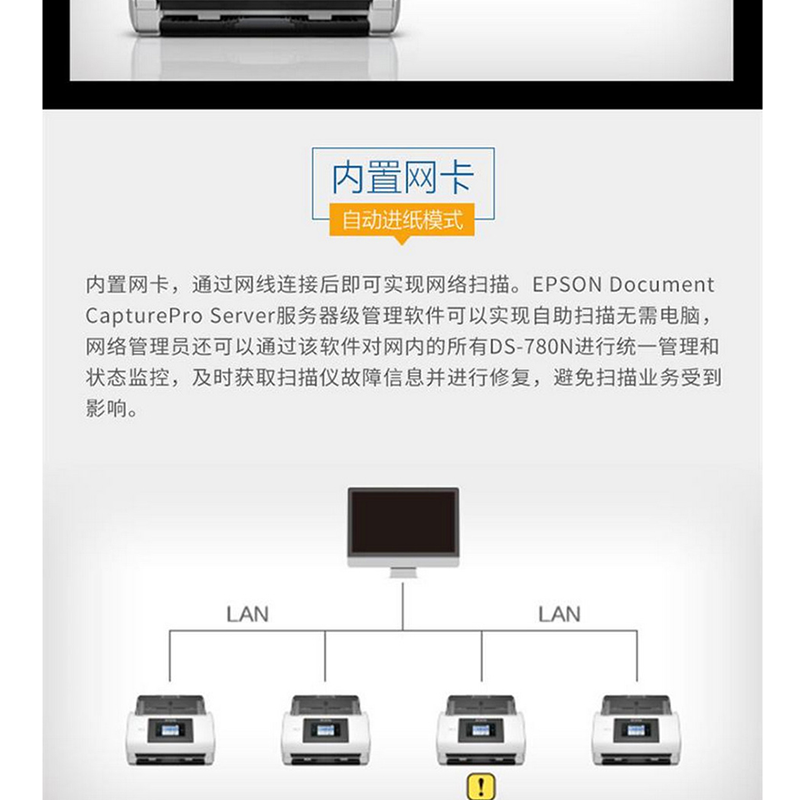 内置网卡
自动进纸模式

内置网卡，通过网线连接后即可实现网络扫描。EPSON Document CapturePro Server服务器级管理软件可以实现自助扫描无需电脑，网络管理员还可以通过该软件对网内的所有DS-780N进行统一管理和状态监控，及时获取扫描仪故障信息并进行修复，避免扫描业务受到影响。

LAN
LAN

!