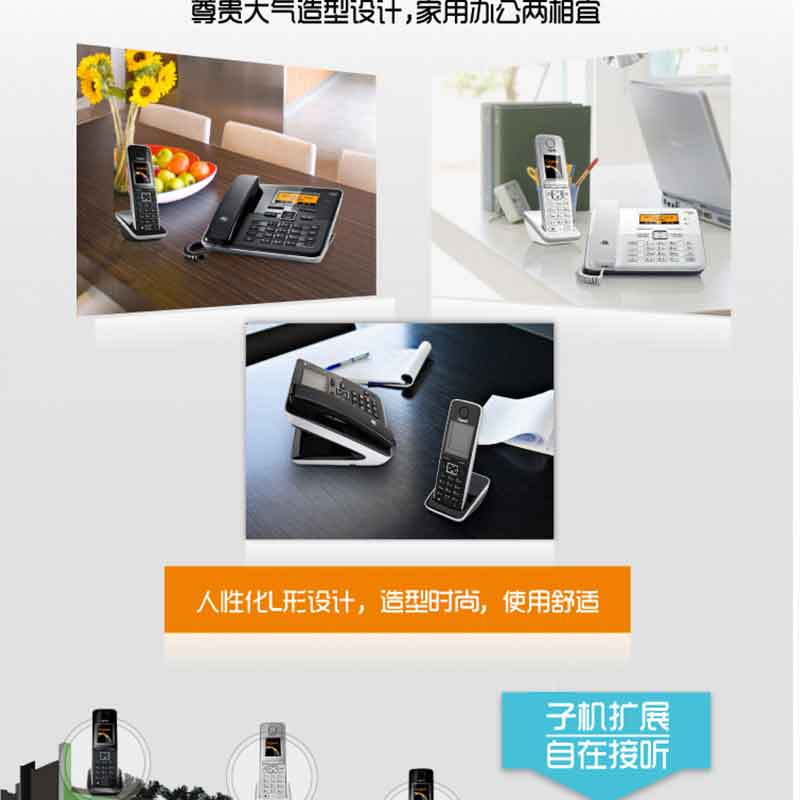 尊贵大气造型设计，家用办公两相宜

人性化L形设计，造型时尚，使用舒适

子机扩展
自在接听