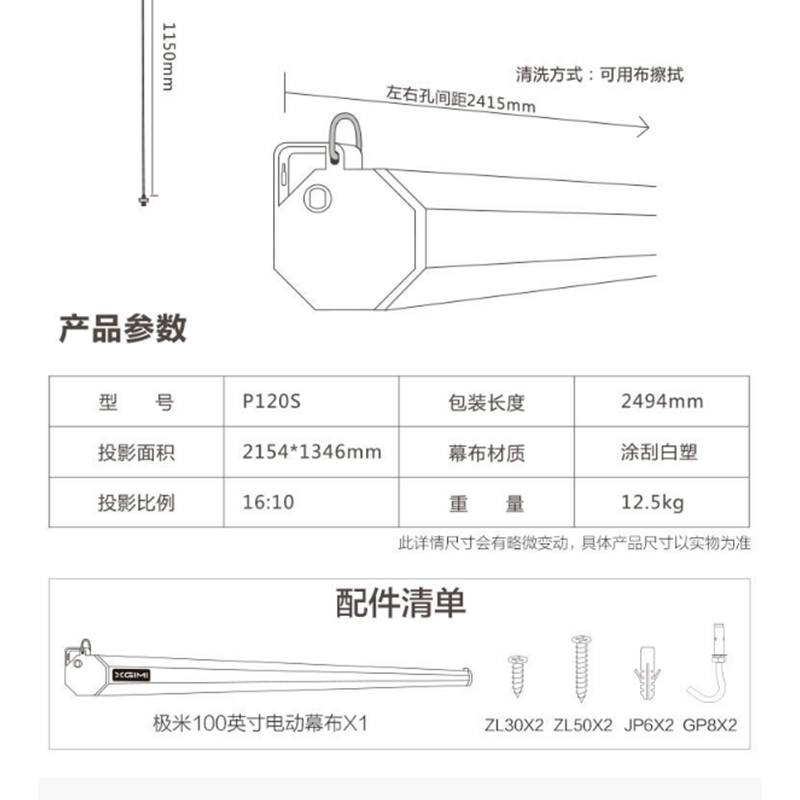 1150mm

清洗方式：可用布擦拭

左右孔间距2415mm

产品参数

| 型　　号 | P120S | 包装长度 | 2494mm |
|---|---|---|---|
| 投影面积 | 2154*1346mm | 幕布材质 | 涂刮白塑 |
| 投影比例 | 16:10 | 重　　量 | 12.5kg |

此详情尺寸会有略微变动，具体产品尺寸以实物为准

配件清单

XGIMI

极米100英寸电动幕布X1

ZL30X2 ZL50X2 JP6X2 GP8X2