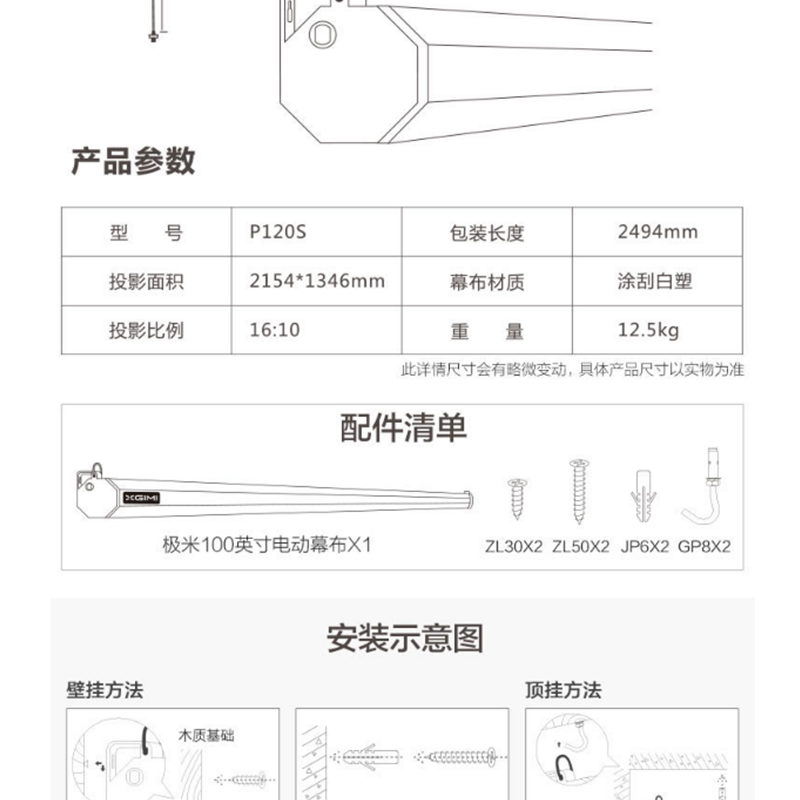 产品参数

| 型　　号 | P120S | 包装长度 | 2494mm |
|---|---|---|---|
| 投影面积 | 2154*1346mm | 幕布材质 | 涂刮白塑 |
| 投影比例 | 16:10 | 重　　量 | 12.5kg |

此详情尺寸会有略微变动，具体产品尺寸以实物为准

配件清单

XGIMI

极米100英寸电动幕布X1

ZL30X2 ZL50X2 JP6X2 GP8X2

安装示意图

壁挂方法

木质基础

顶挂方法