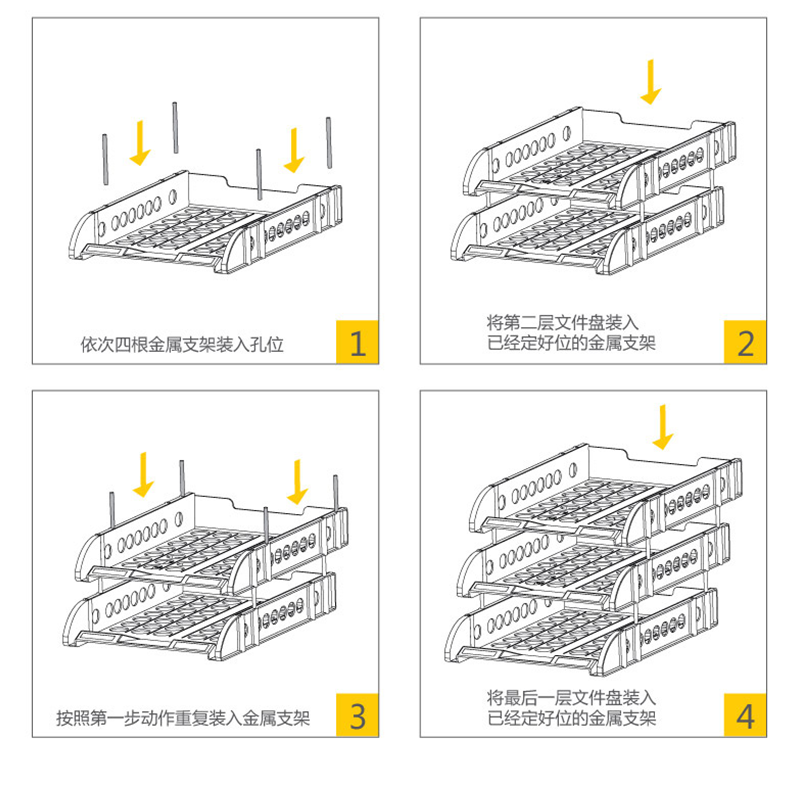 依次四根金属支架装入孔位

1

将第二层文件盘装入
已经定好位的金属支架

2

按照第一步动作重复装入金属支架

3

将最后一层文件盘装入
已经定好位的金属支架

4