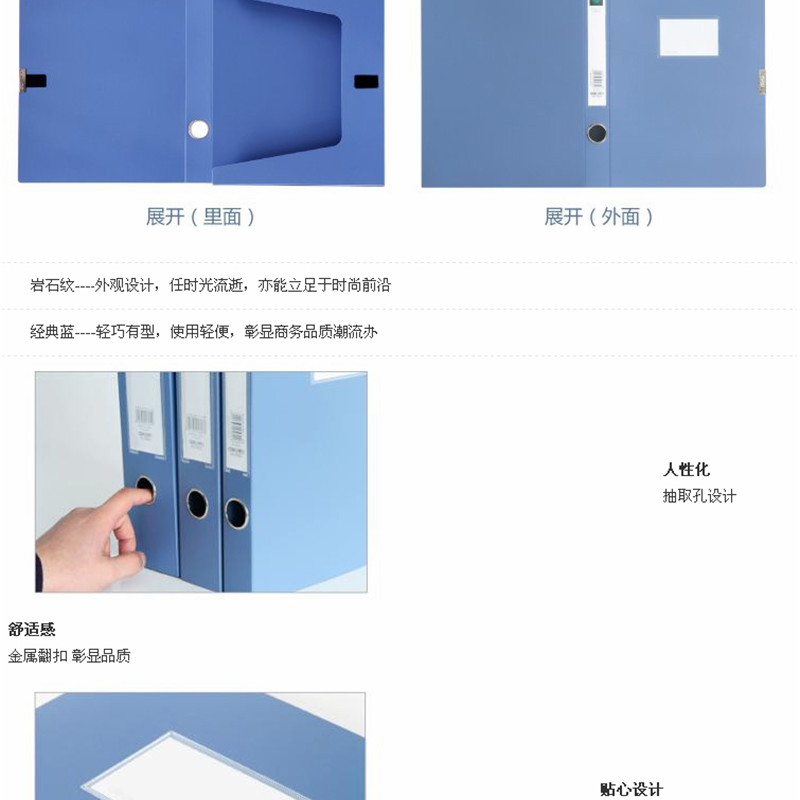 展开（里面）

展开（外面）

岩石纹----外观设计，任时光流逝，亦能立足于时尚前沿

经典蓝----轻巧有型，使用轻便，彰显商务品质潮流办

人性化
抽取孔设计

舒适感
金属翻扣 彰显品质

贴心设计