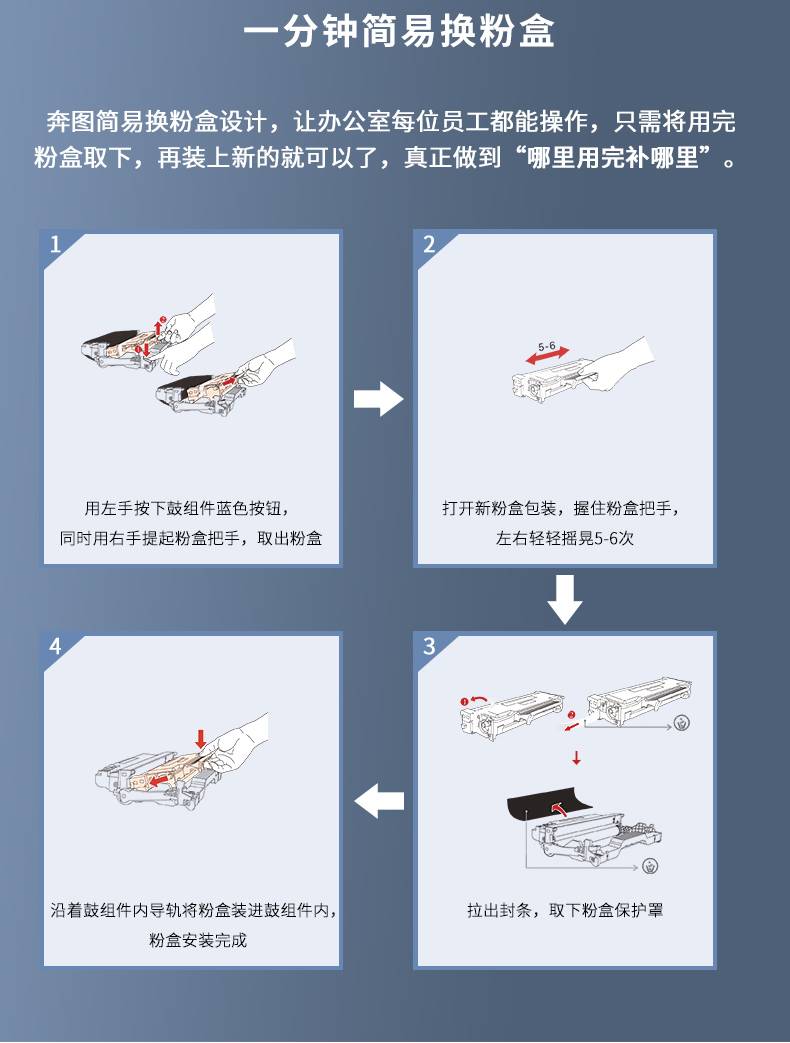 一分钟简易换粉盒

奔图简易换粉盒设计，让办公室每位员工都能操作，只需将用完粉盒取下，再装上新的就可以了，真正做到“哪里用完补哪里”。

1

用左手按下鼓组件蓝色按钮，同时用右手提起粉盒把手，取出粉盒

2

5-6

打开新粉盒包装，握住粉盒把手，左右轻轻摇晃5-6次

3

拉出封条，取下粉盒保护罩

4

沿着鼓组件内导轨将粉盒装进鼓组件内，粉盒安装完成