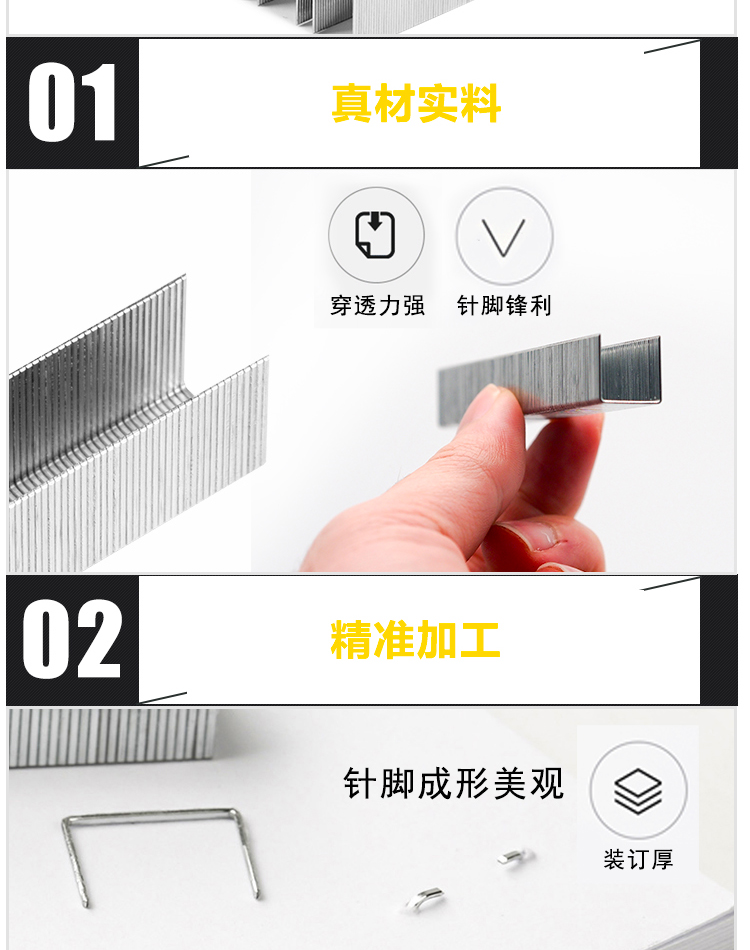 01

真材实料

穿透力强

针脚锋利

02

精准加工

针脚成形美观

装订厚