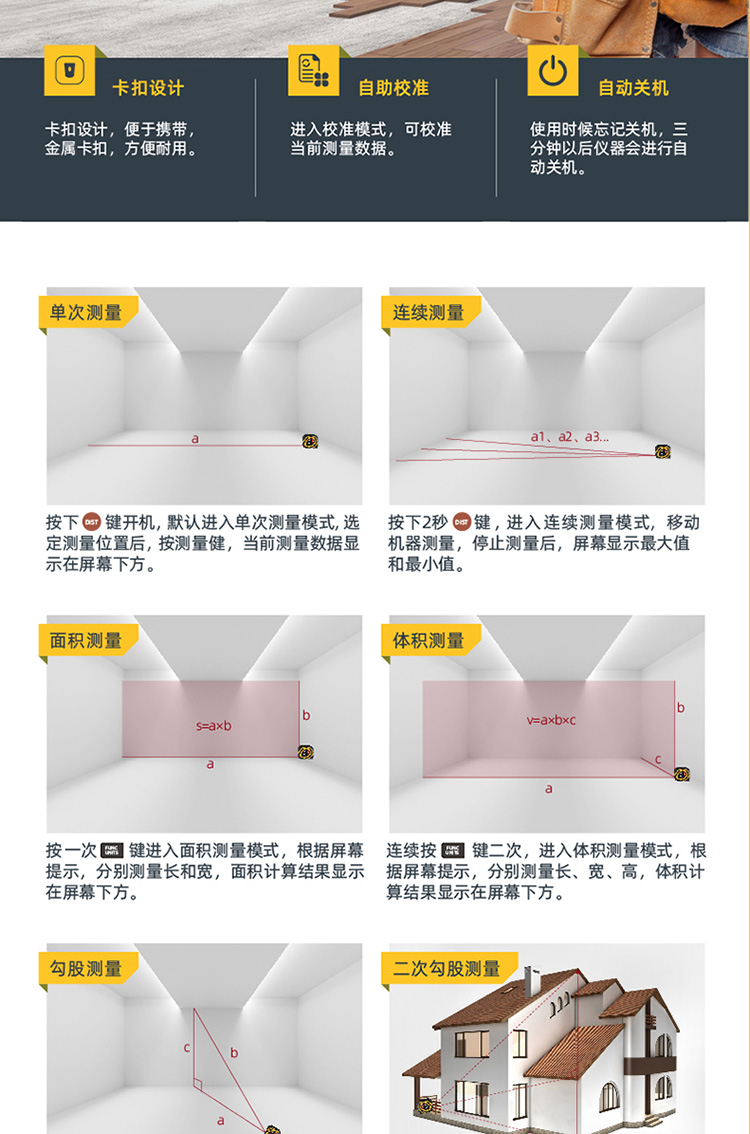 卡扣设计

卡扣设计，便于携带，金属卡扣，方便耐用。

自助校准

进入校准模式，可校准当前测量数据。

自动关机

使用时候忘记关机，三分钟以后仪器会进行自动关机。

单次测量

a

按下 DIST 键开机，默认进入单次测量模式，选定测量位置后，按测量键，当前测量数据显示在屏幕下方。

连续测量

a1、a2、a3...

按下2秒 DIST 键，进入连续测量模式，移动机器测量，停止测量后，屏幕显示最大值和最小值。

面积测量

s=a×b

b

a

按一次 FUNC UNITS 键进入面积测量模式，根据屏幕提示，分别测量长和宽，面积计算结果显示在屏幕下方。

体积测量

v=a×b×c

b

c

a

连续按 FUNC UNITS 键二次，进入体积测量模式，根据屏幕提示，分别测量长、宽、高，体积计算结果显示在屏幕下方。

勾股测量

c

b

a

二次勾股测量