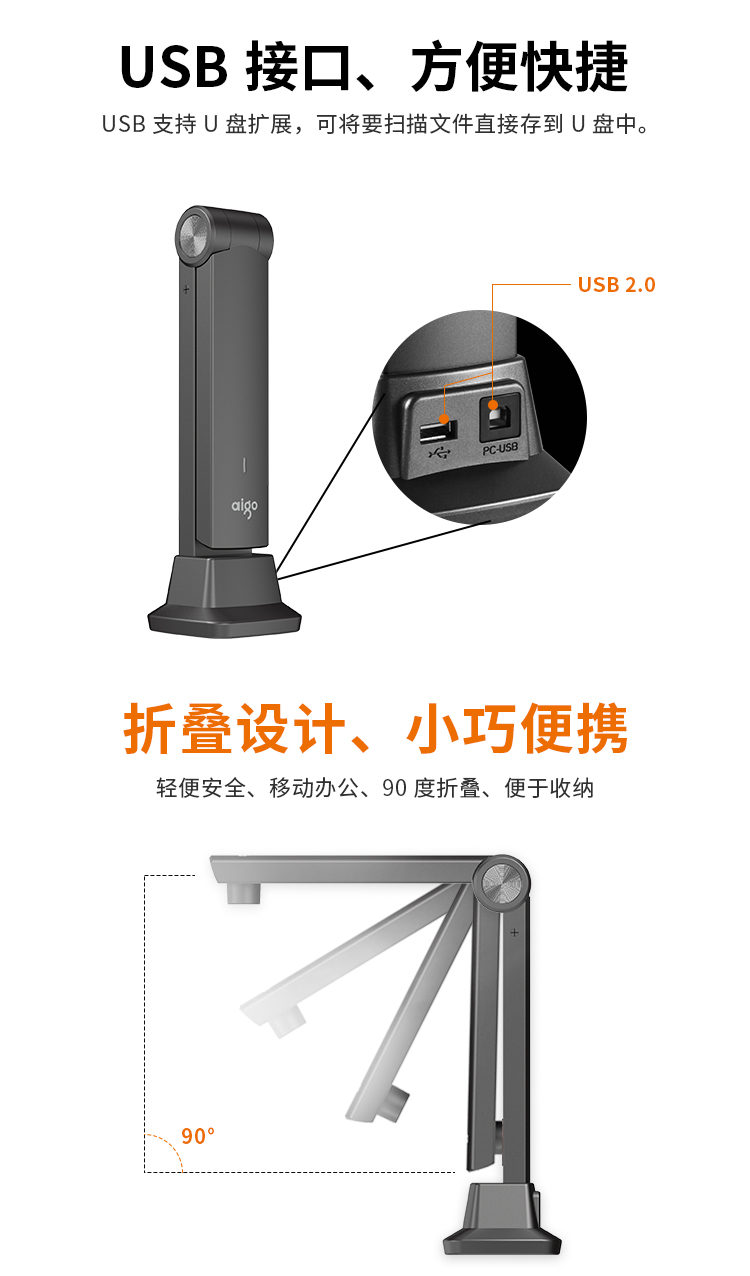 USB 接口、方便快捷

USB 支持 U 盘扩展，可将要扫描文件直接存到 U 盘中。

USB 2.0

PC-USB

aigo

折叠设计、小巧便携

轻便安全、移动办公、90 度折叠、便于收纳

90°