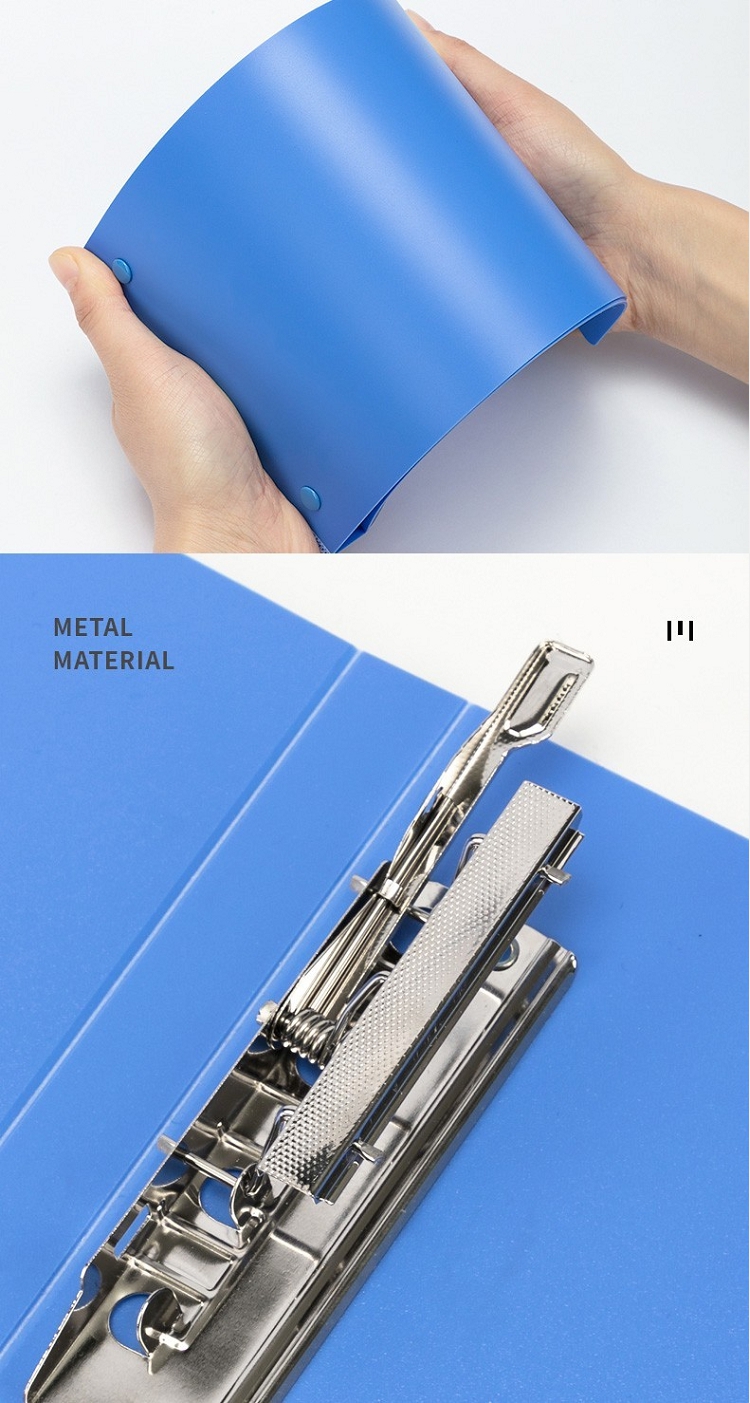 METAL
MATERIAL