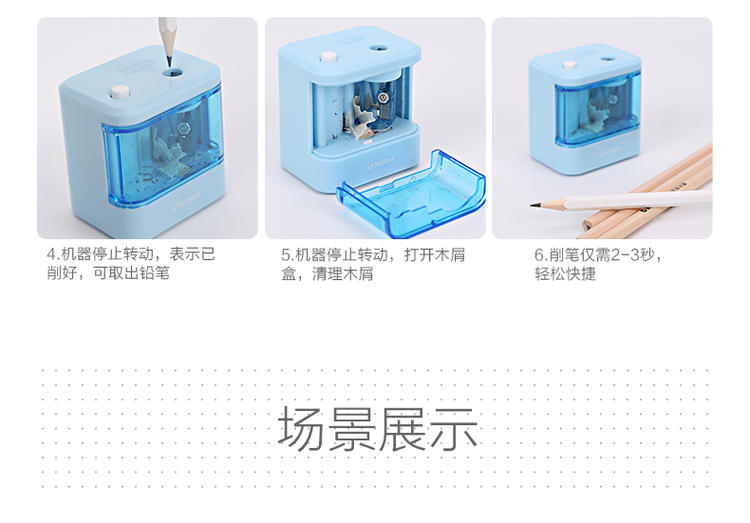 4.机器停止转动，表示已削好，可取出铅笔

5.机器停止转动，打开木屑盒，清理木屑

6.削笔仅需2-3秒，轻松快捷

场景展示