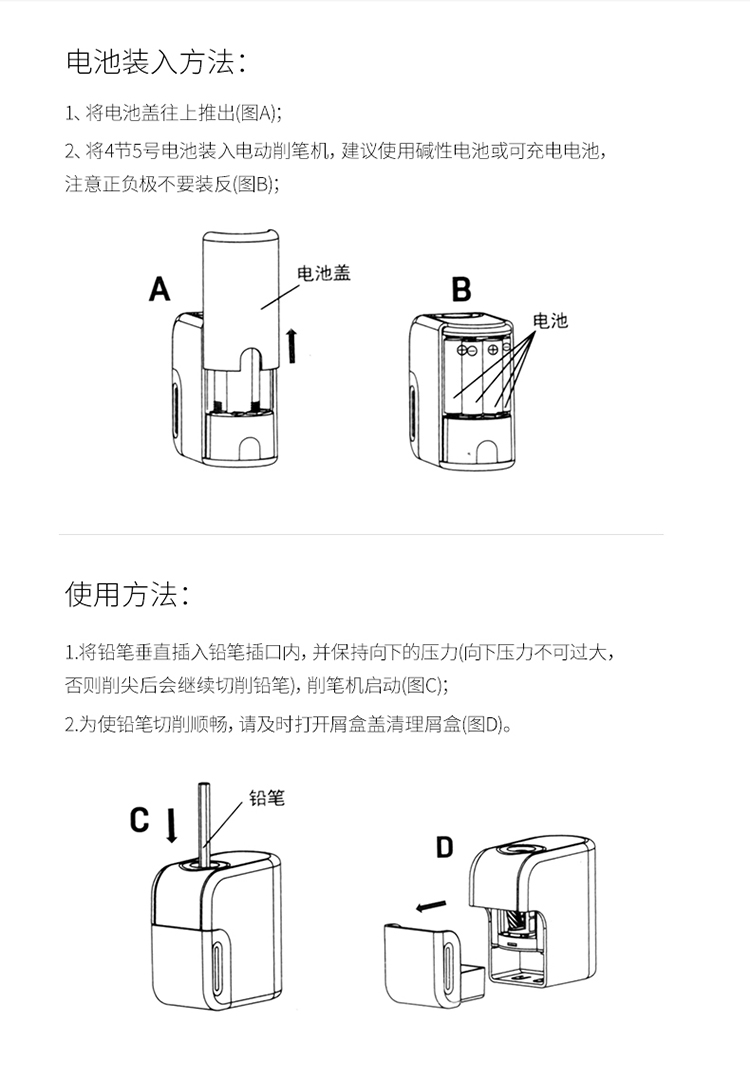 电池装入方法:

1、将电池盖往上推出(图A);

2、将4节5号电池装入电动削笔机，建议使用碱性电池或可充电电池，注意正负极不要装反(图B);

A

电池盖

B

电池

使用方法:

1.将铅笔垂直插入铅笔插口内，并保持向下的压力(向下压力不可过大，否则削尖后会继续切削铅笔)，削笔机启动(图C);

2.为使铅笔切削顺畅，请及时打开屑盒盖清理屑盒(图D)。

C

铅笔

D