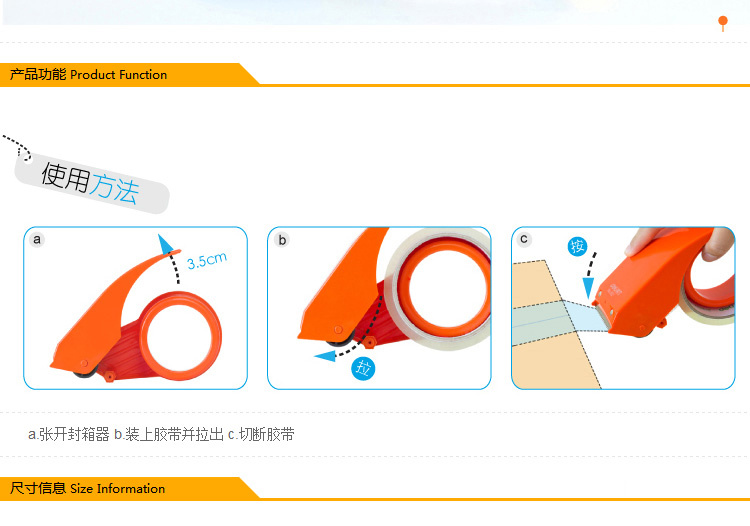 产品功能 Product Function

使用方法

a

3.5cm

b

拉

c

按

a.张开封箱器 b.装上胶带并拉出 c.切断胶带

尺寸信息 Size Information