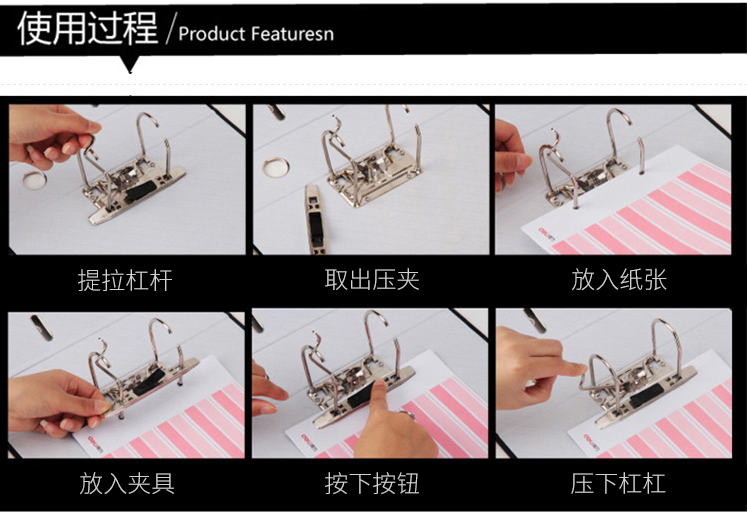 使用过程 / Product Featuresn

提拉杠杆

取出压夹

放入纸张

放入夹具

按下按钮

压下杠杠