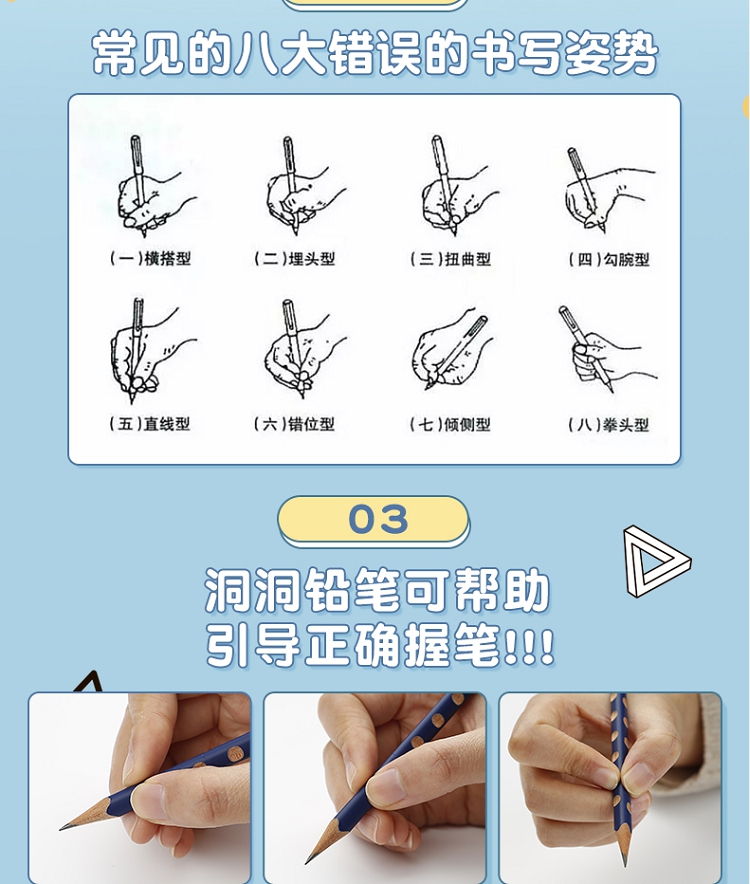 常见的八大错误的书写姿势

（一）横搭型 （二）埋头型 （三）扭曲型 （四）勾腕型

（五）直线型 （六）错位型 （七）倾侧型 （八）拳头型

03

洞洞铅笔可帮助
引导正确握笔!!!