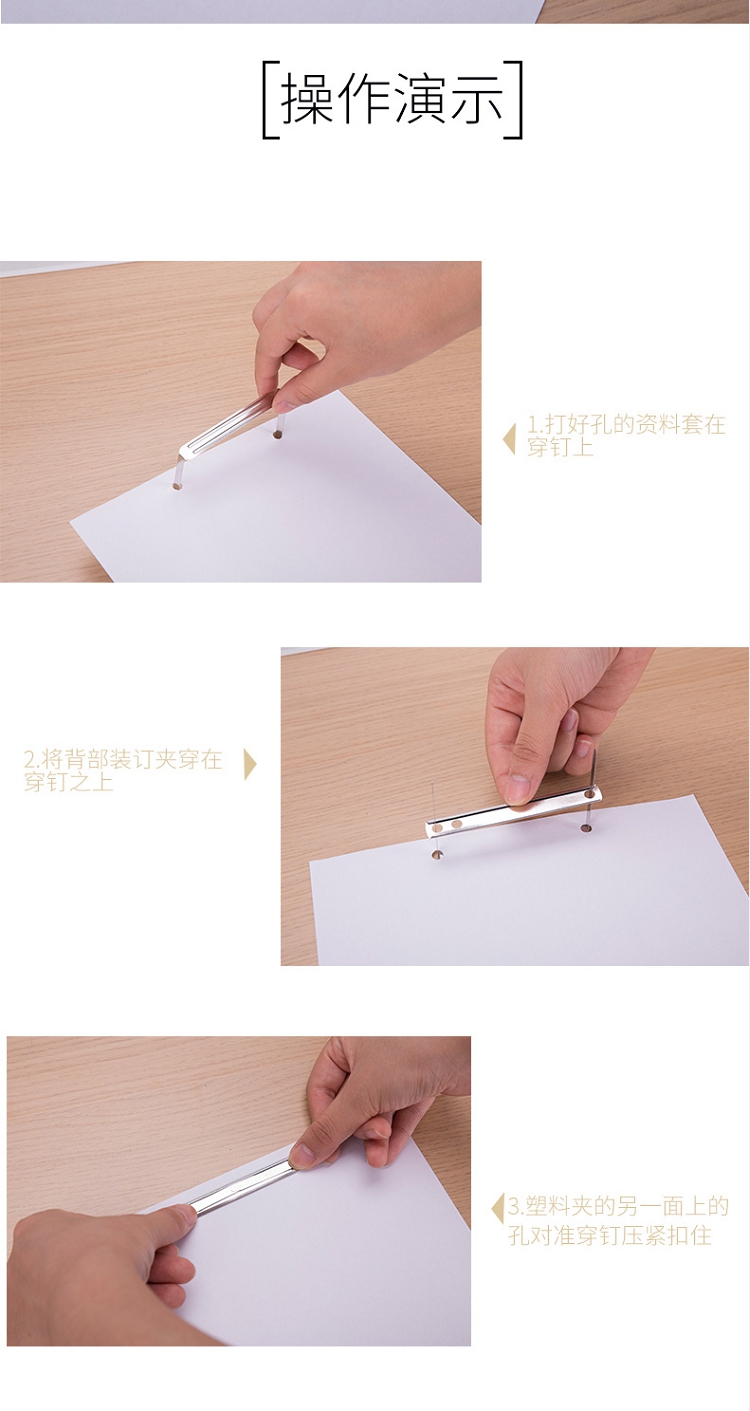 [操作演示]

1.打好孔的资料套在穿钉上

2.将背部装订夹穿在穿钉之上

3.塑料夹的另一面上的孔对准穿钉压紧扣住