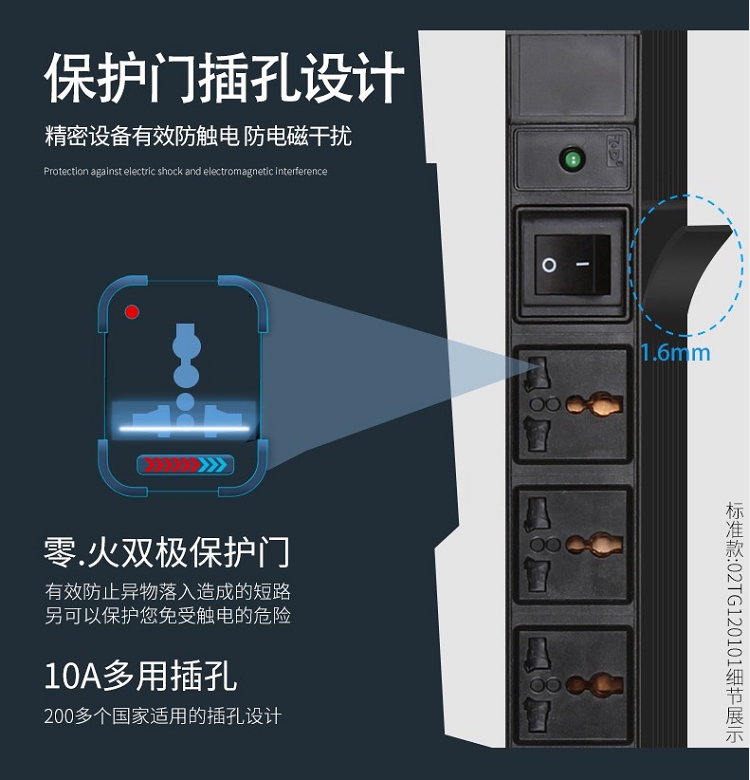 保护门插孔设计

精密设备有效防触电 防电磁干扰

Protection against electric shock and electromagnetic interference

1.6mm

零.火双极保护门

有效防止异物落入造成的短路
另可以保护您免受触电的危险

10A多用插孔

200多个国家适用的插孔设计

标准款:02TG120101细节展示