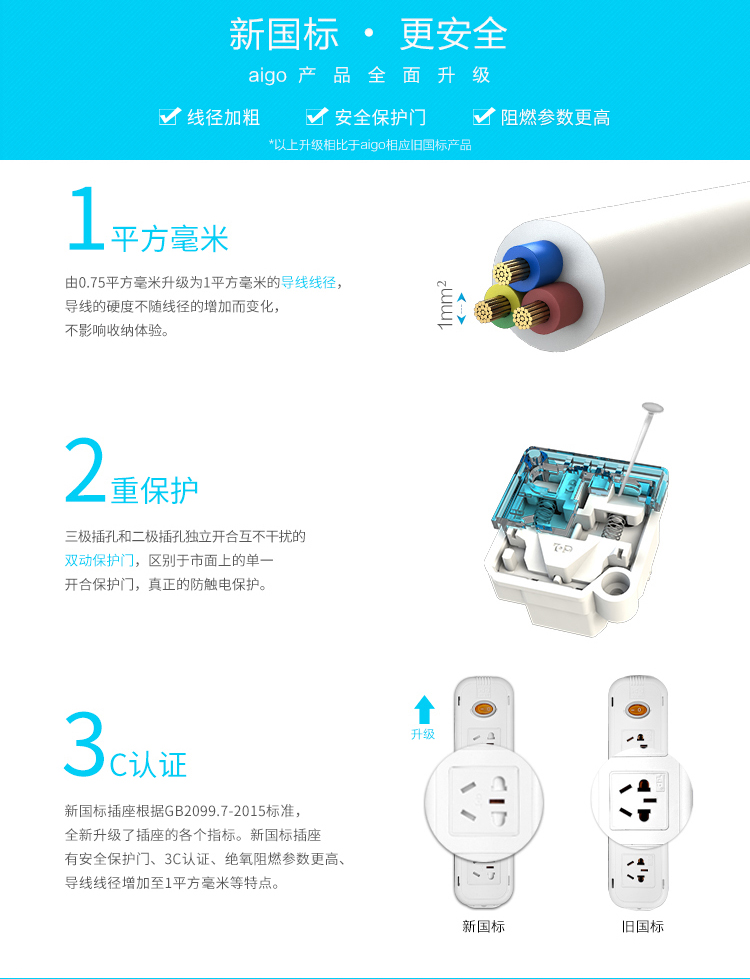 新国标 · 更安全

aigo 产 品 全 面 升 级

线径加粗 安全保护门 阻燃参数更高

*以上升级相比于aigo相应旧国标产品

1平方毫米

由0.75平方毫米升级为1平方毫米的导线线径，导线的硬度不随线径的增加而变化，不影响收纳体验。

$1mm^2$

2重保护

三极插孔和二极插孔独立开合互不干扰的双动保护门，区别于市面上的单一开合保护门，真正的防触电保护。

3C认证

新国标插座根据GB2099.7-2015标准，全新升级了插座的各个指标。新国标插座有安全保护门、3C认证、绝氧阻燃参数更高、导线线径增加至1平方毫米等特点。

升级

新国标

旧国标