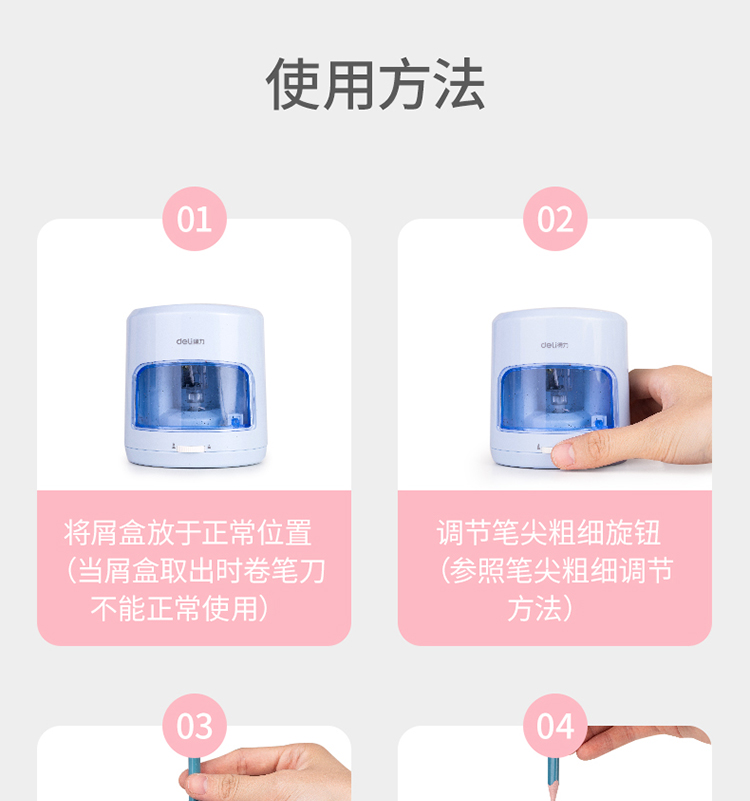 使用方法

01

deli得力

将屑盒放于正常位置（当屑盒取出时卷笔刀不能正常使用）

02

deli得力

调节笔尖粗细旋钮（参照笔尖粗细调节方法）

03

04