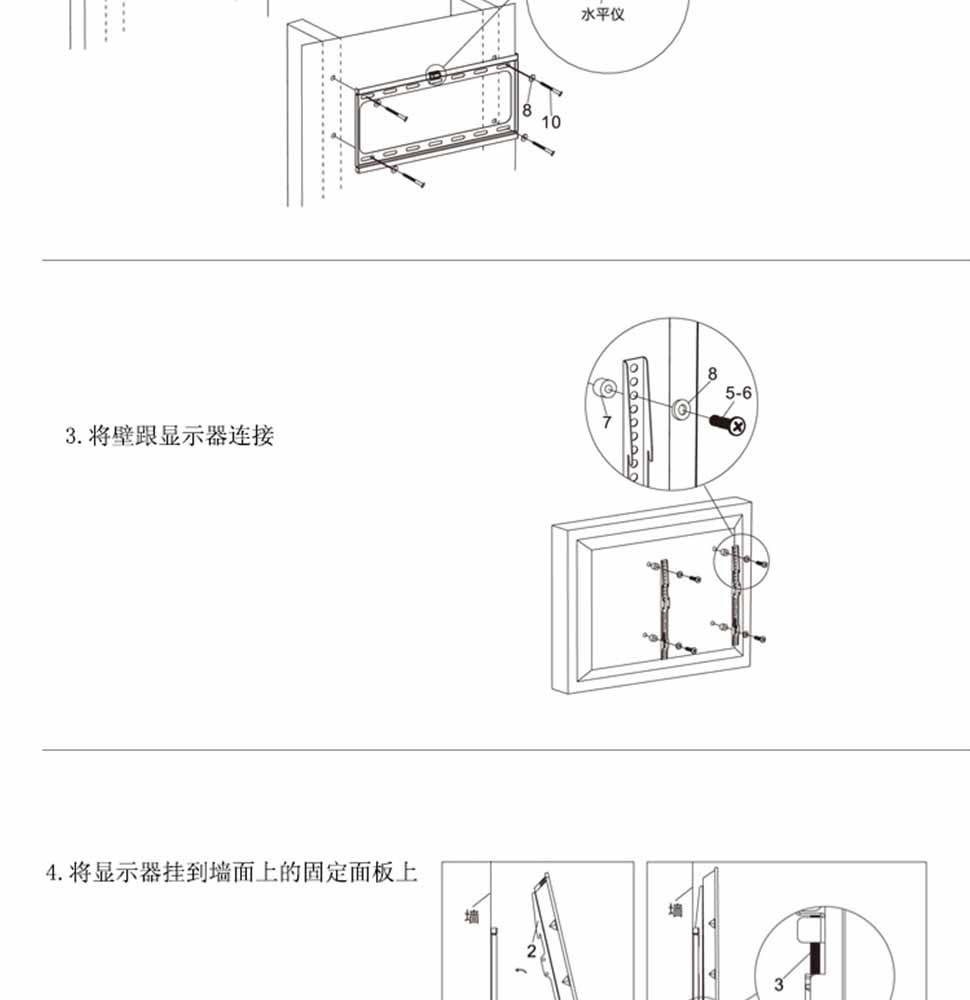 水平仪

8

10

3. 将壁跟显示器连接

8

5-6

7

4. 将显示器挂到墙面上的固定面板上

墙

2

墙

3