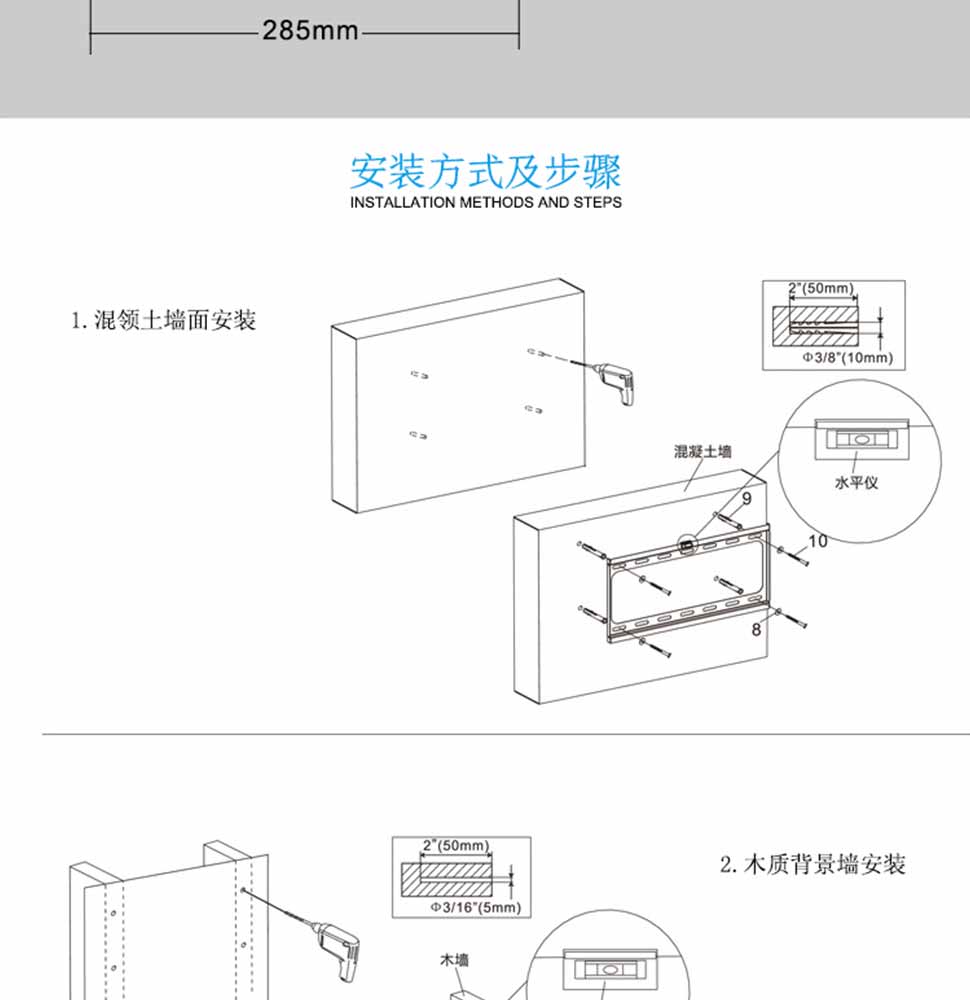 285mm

安装方式及步骤
INSTALLATION METHODS AND STEPS

1. 混领土墙面安装

2"(50mm)

Φ3/8"(10mm)

混凝土墙

水平仪

9

10

8

2"(50mm)

Φ3/16"(5mm)

2. 木质背景墙安装

木墙