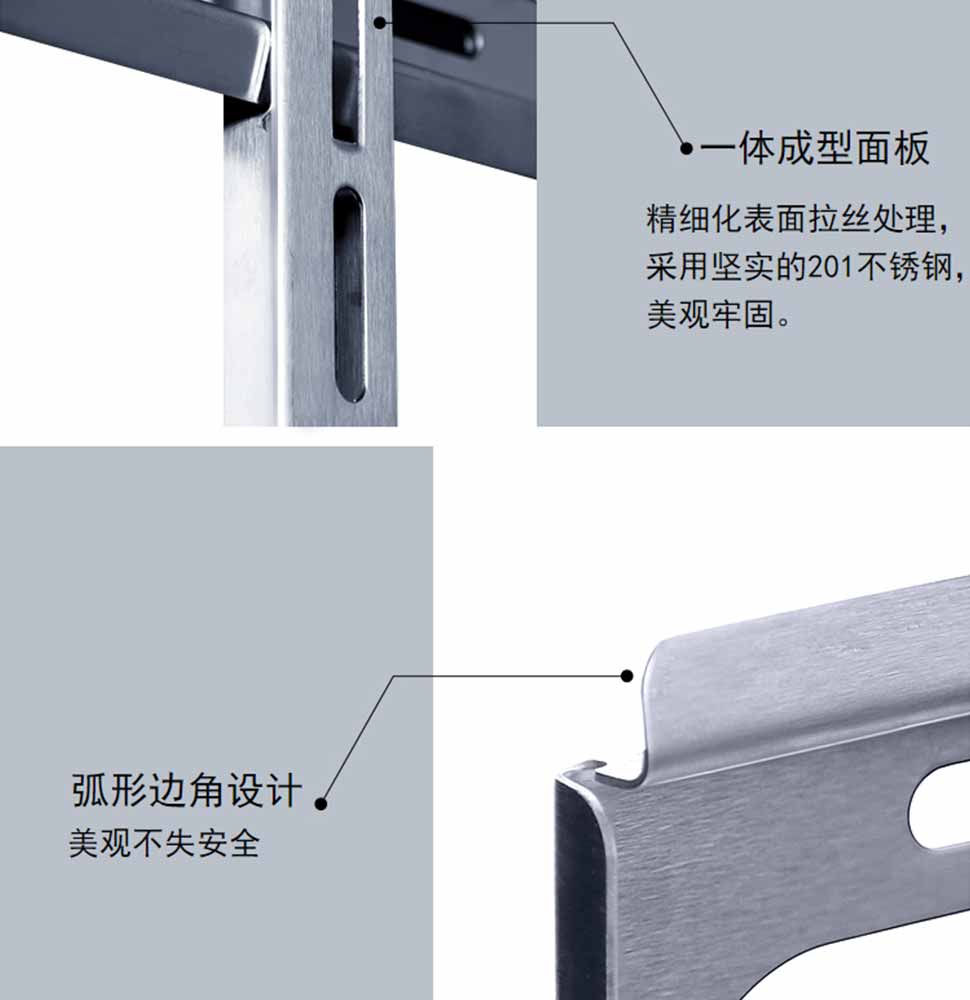 一体成型面板

精细化表面拉丝处理，采用坚实的201不锈钢，美观牢固。

弧形边角设计

美观不失安全