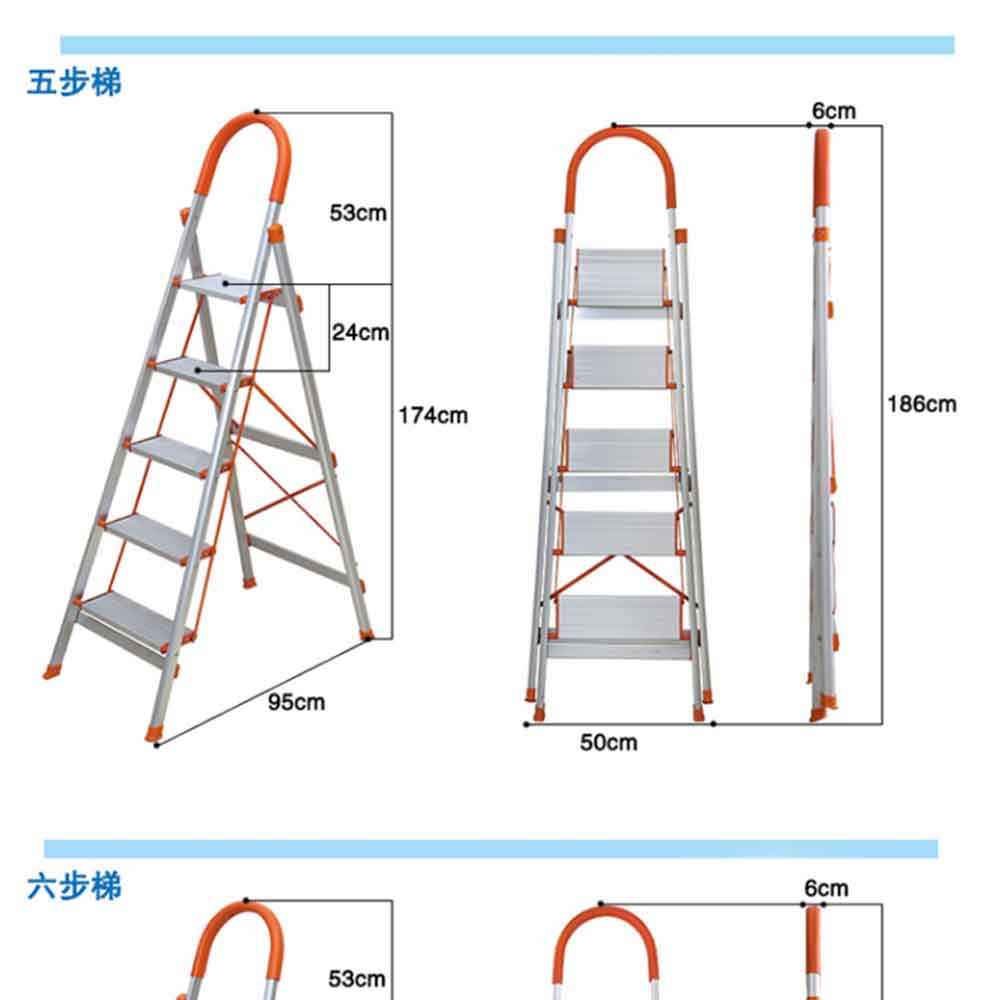 五步梯

53cm

24cm

174cm

95cm

6cm

186cm

50cm

六步梯

53cm

6cm