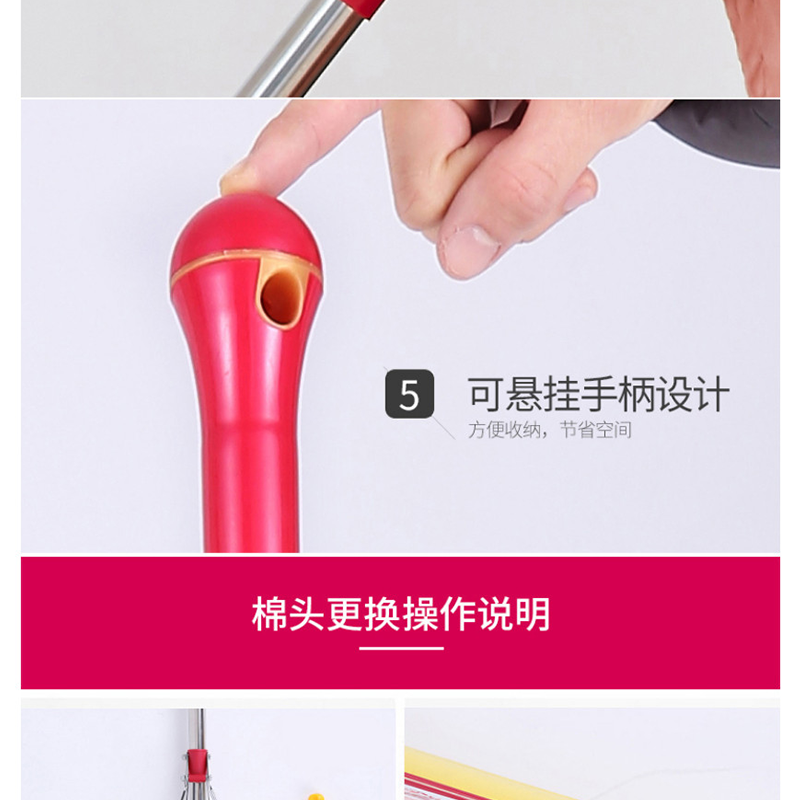 5 可悬挂手柄设计
方便收纳，节省空间

棉头更换操作说明