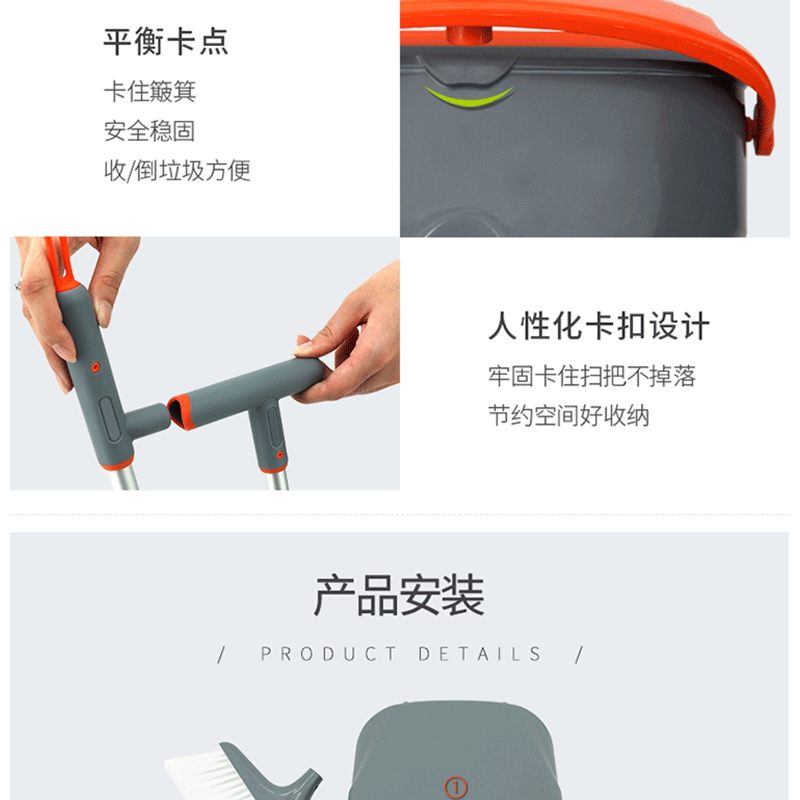 平衡卡点

卡住簸箕
安全稳固
收/倒垃圾方便

人性化卡扣设计

牢固卡住扫把不掉落
节约空间好收纳

产品安装

/ PRODUCT DETAILS /

①