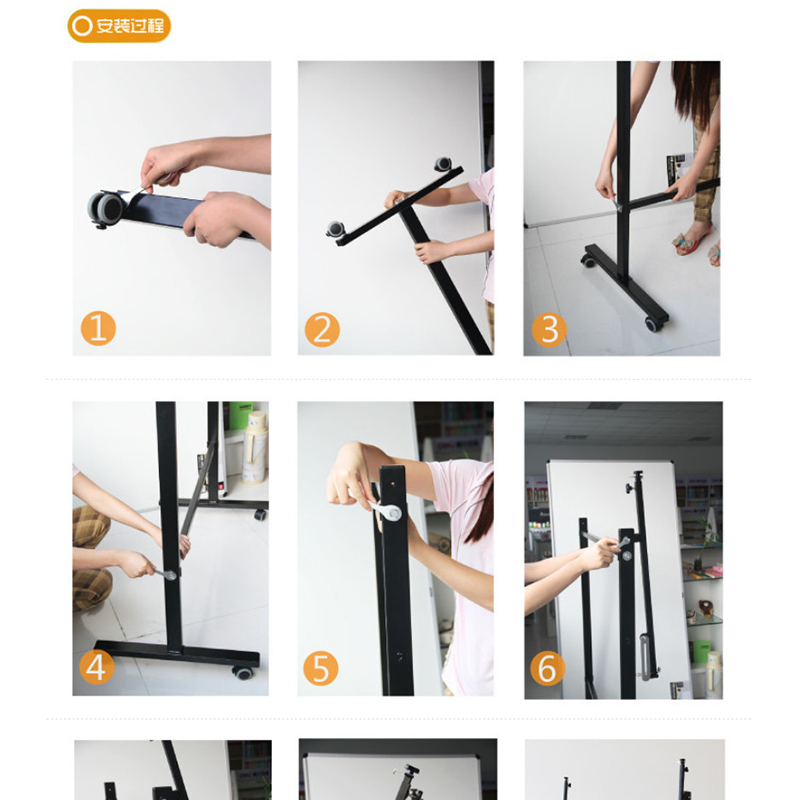 安装过程

1

2

3

4

5

6